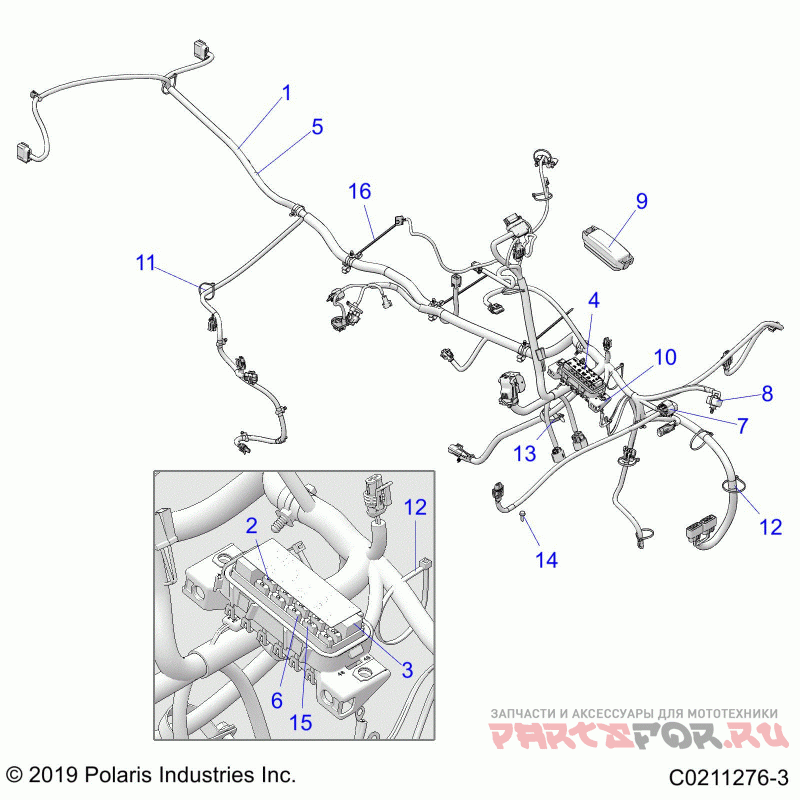 1
5
16
9
11
4
10
8
7
13
12
14
2
12
3
6
15
ЗАПЧАСТИ И АКСЕССУАРЫ ДЛЯ МОТОТЕХНИКИ
PARTSFOR.RU
© 2019 Polaris Industries Inc.
C0211276-3