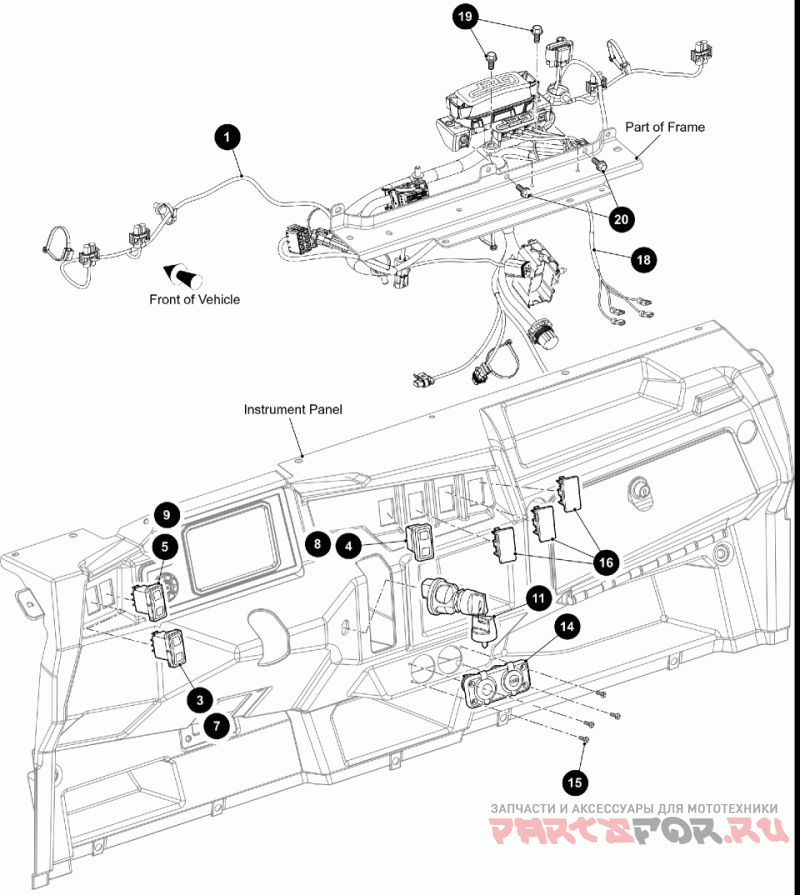 19

Part of Frame

1

20

18

Front of Vehicle

Instrument Panel

9

5

8

4

16

11

14

3

7

15

ЗАПЧАСТИ И АКСЕССУАРЫ ДЛЯ МОТОТЕХНИКИ
PARTSFOR.RU