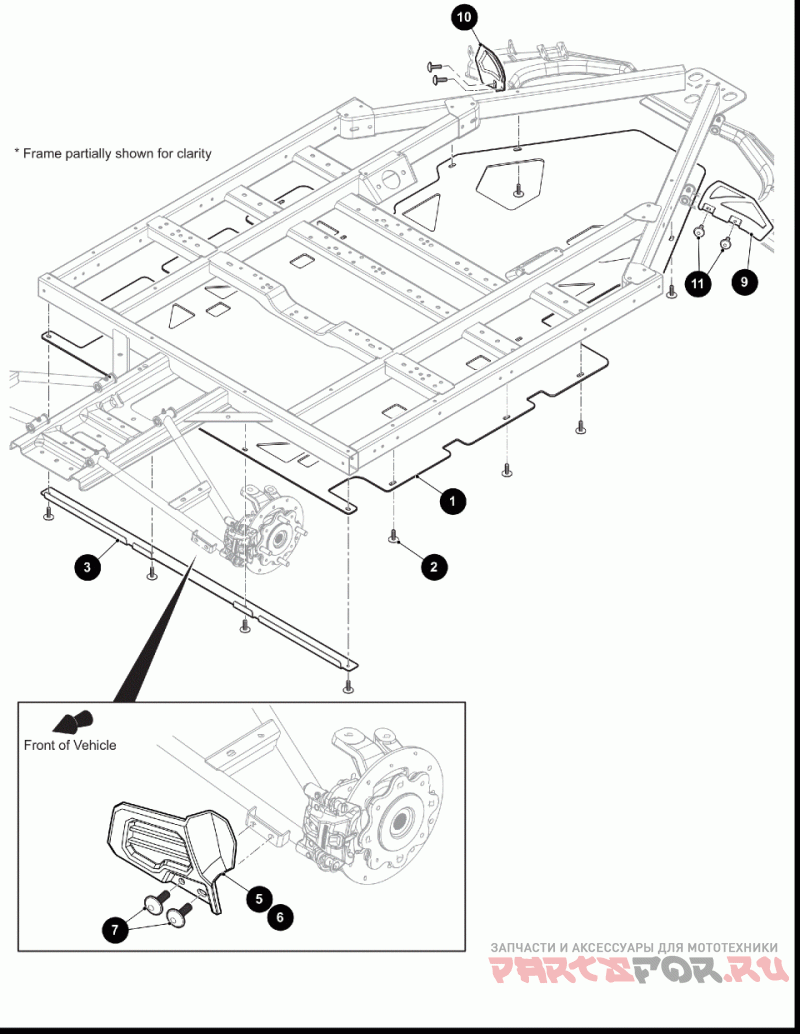 10

* Frame partially shown for clarity

11

9

1

2

3

Front of Vehicle

5

6

7

ЗАПЧАСТИ И АКСЕССУАРЫ ДЛЯ МОТОТЕХНИКИ
PARTSFOR.RU