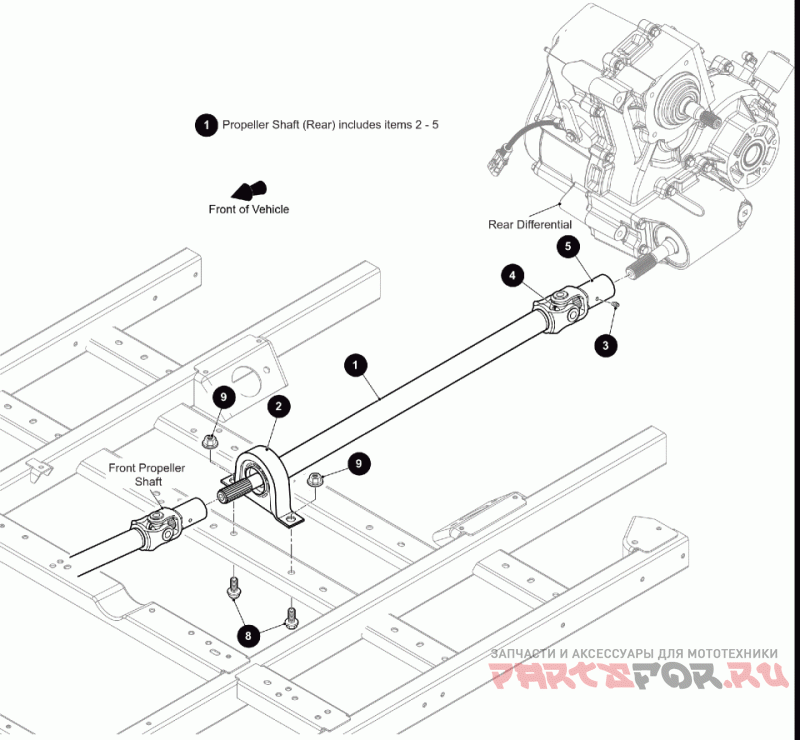 1 Propeller Shaft (Rear) includes items 2 - 5

Front of Vehicle

Rear Differential

5

4

3

1

9

2

9

Front Propeller Shaft

8

ЗАПЧАСТИ И АКСЕССУАРЫ ДЛЯ МОТОТЕХНИКИ
PARTSFOR.RU