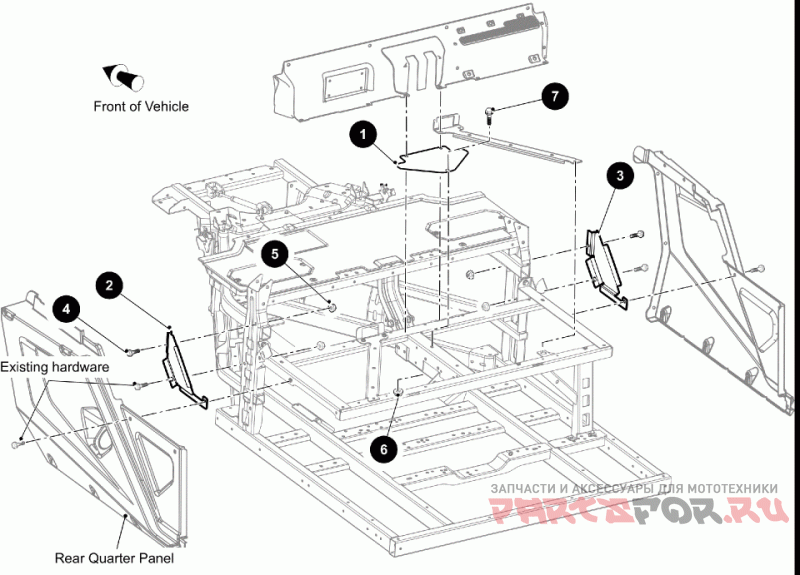 Front of Vehicle

7

1

3

5

2

4

Existing hardware

6

Rear Quarter Panel

ЗАПЧАСТИ И АКСЕССУАРЫ ДЛЯ МОТОТЕХНИКИ
PARTSFOR.RU