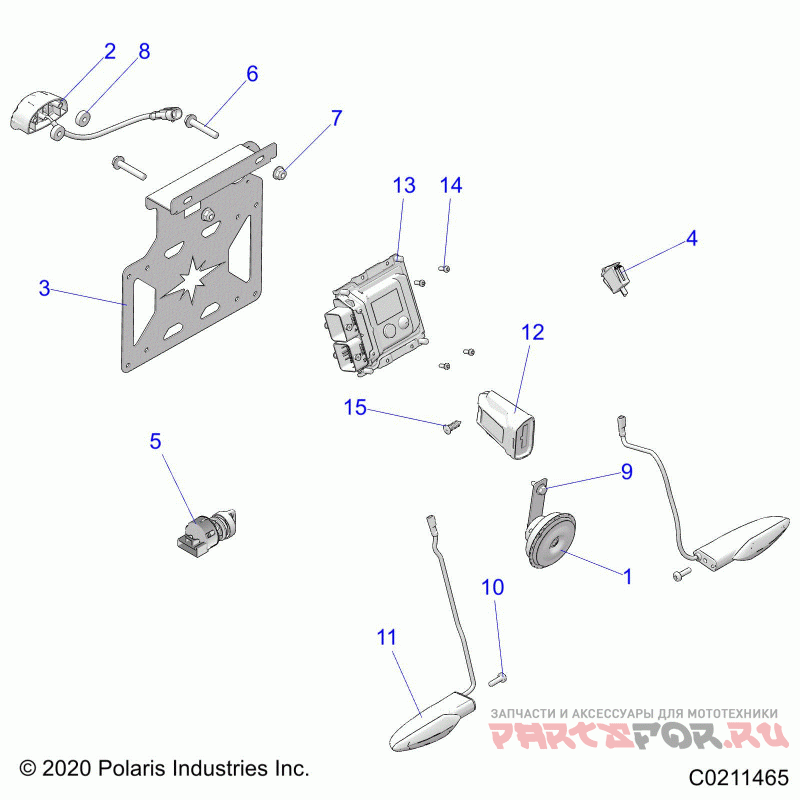 2
8
6
7
13
14
4
3
12
15
5
9
1
10
11

ЗАПЧАСТИ И АКСЕССУАРЫ ДЛЯ МОТОТЕХНИКИ
PARTSFOR.RU

© 2020 Polaris Industries Inc.
C0211465