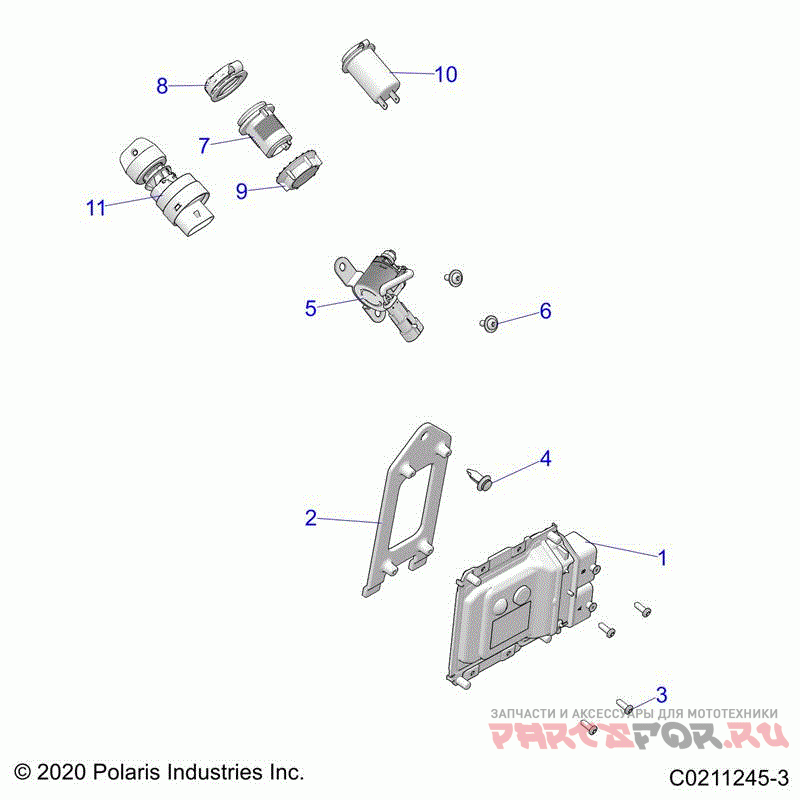 8

10

7

11

9

5

6

4

2

1

3

ЗАПЧАСТИ И АКСЕССУАРЫ ДЛЯ МОТОТЕХНИКИ
PARTSFOR.RU

© 2020 Polaris Industries Inc.

C0211245-3