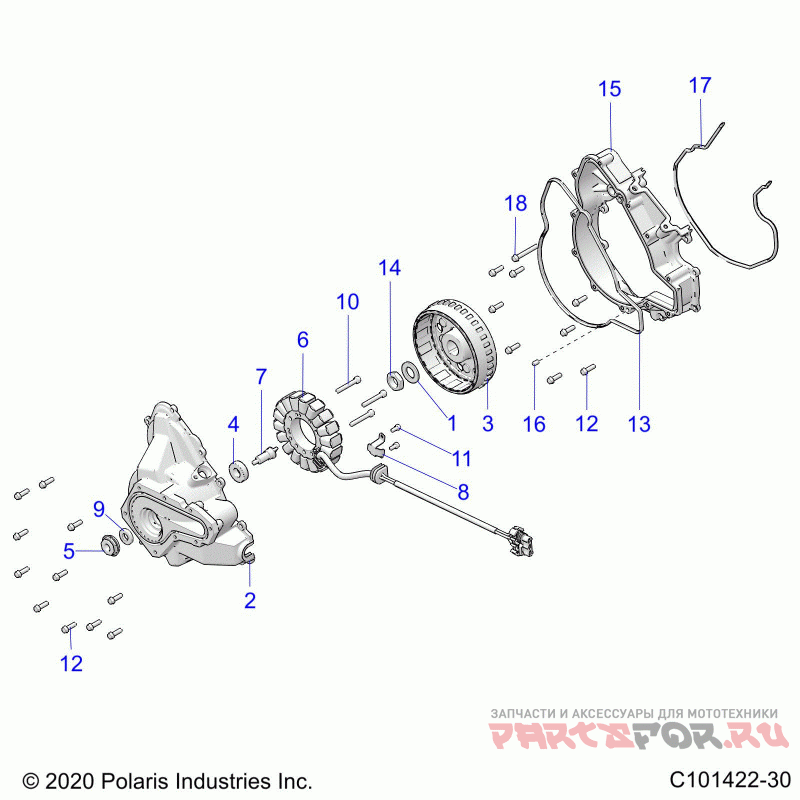 15
17
18
14
10
6
7
4
1
3
16
12
13
11
8
9
5
2
12

ЗАПЧАСТИ И АКСЕССУАРЫ ДЛЯ МОТОТЕХНИКИ
PARTSFOR.RU

© 2020 Polaris Industries Inc.
C101422-30