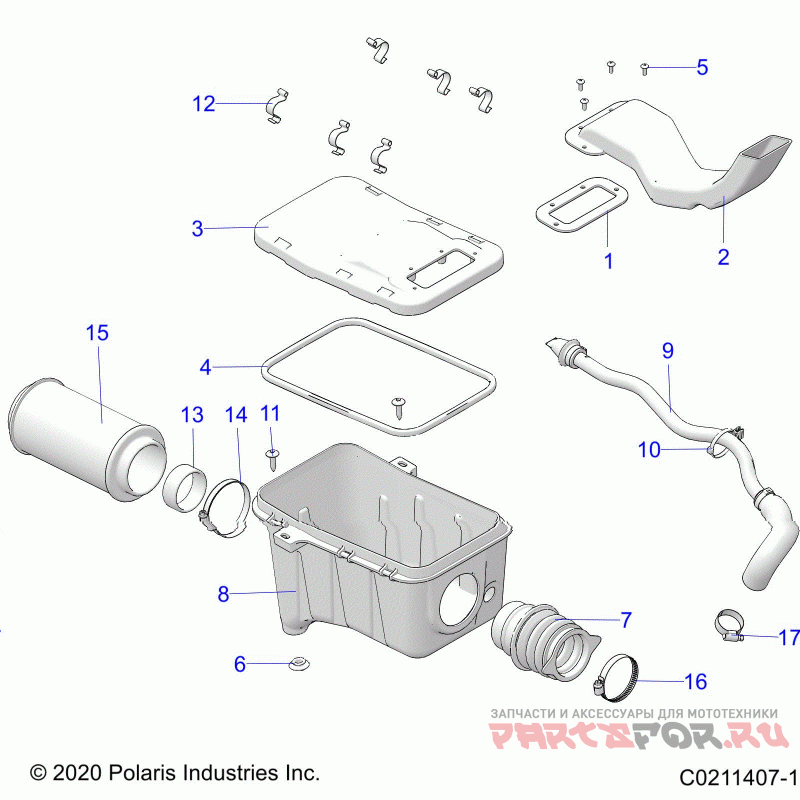 5
12
3
1
2
15
4
9
13
14
11
10
8
7
17
6
16
ЗАПЧАСТИ И АКСЕССУАРЫ ДЛЯ МОТОТЕХНИКИ
PARTSFOR.RU
© 2020 Polaris Industries Inc.
C0211407-1