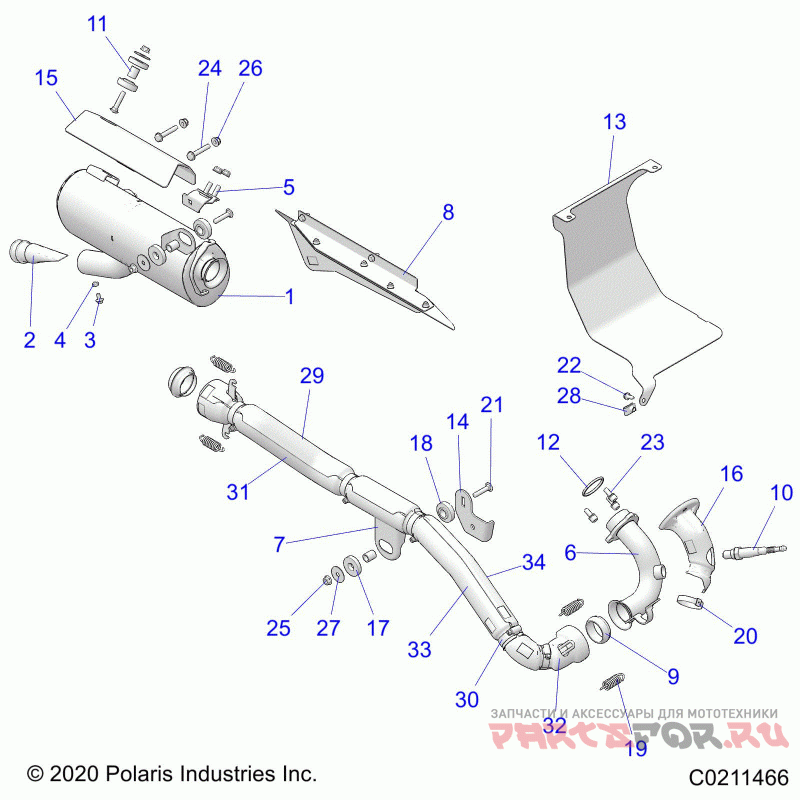 11
15
24
26
13
5
8
1
2
4
3
22
28
29
21
14
18
12
23
16
10
31
7
6
34
25
27
17
33
20
9
30
32
19
ЗАПЧАСТИ И АКСЕССУАРЫ ДЛЯ МОТОТЕХНИКИ
PARTSFOR.RU
© 2020 Polaris Industries Inc.
C0211466