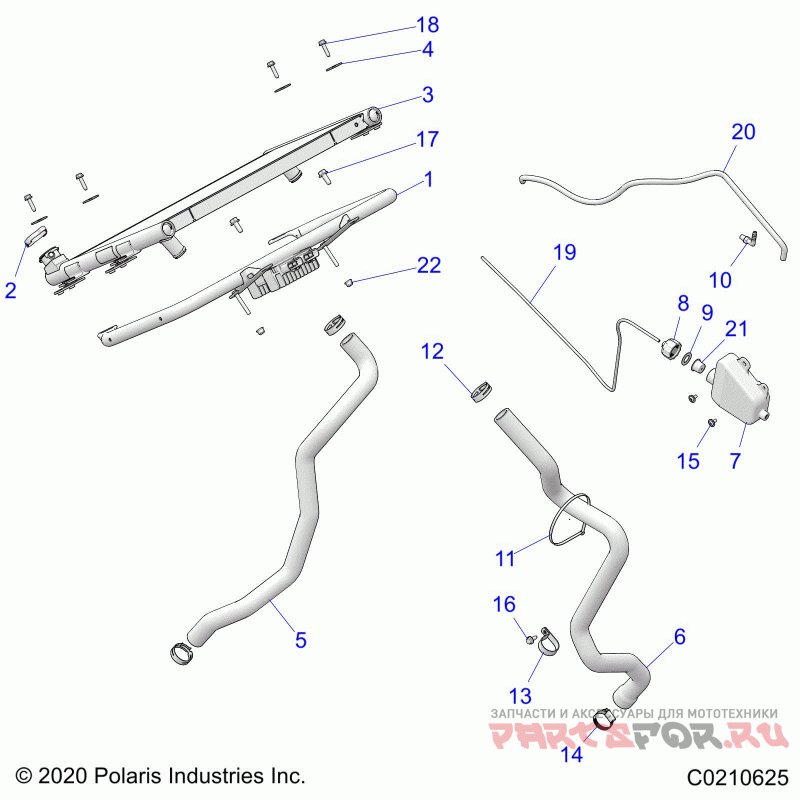 18
4
3
17
1
20
2
22
19
10
8
9
21
12
15
7
11
5
16
6
13
14
ЗАПЧАСТИ И АКСЕССУАРЫ ДЛЯ МОТОТЕХНИКИ
PARTSFOR.RU
© 2020 Polaris Industries Inc.
C0210625