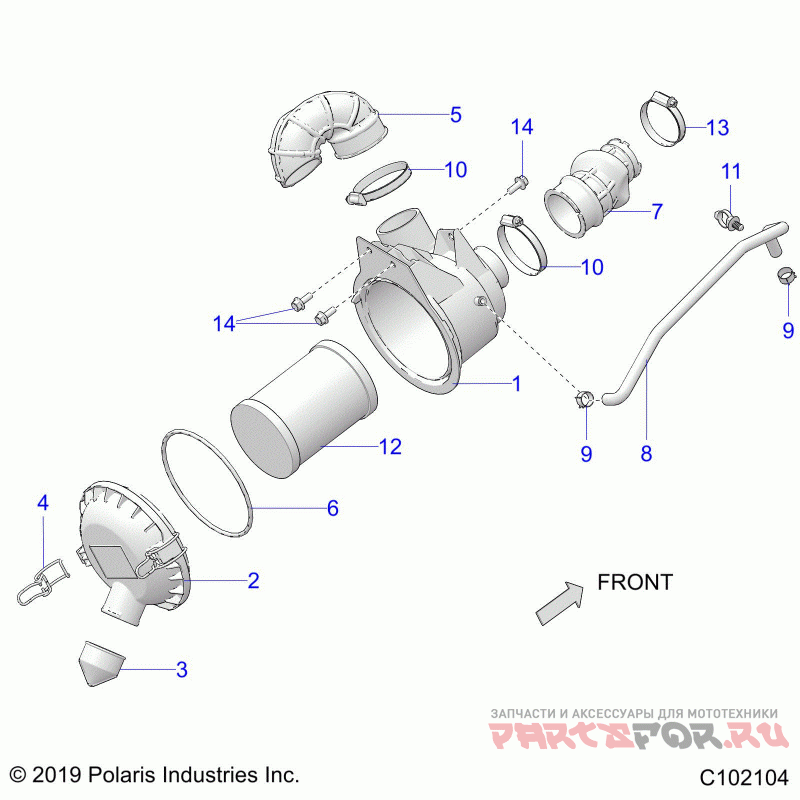 5
14
13
10
11
7
10
14
9
1
12
9
8
6
4
2
FRONT
3
ЗАПЧАСТИ И АКСЕССУАРЫ ДЛЯ МОТОТЕХНИКИ
PARTSFOR.RU
© 2019 Polaris Industries Inc.
C102104