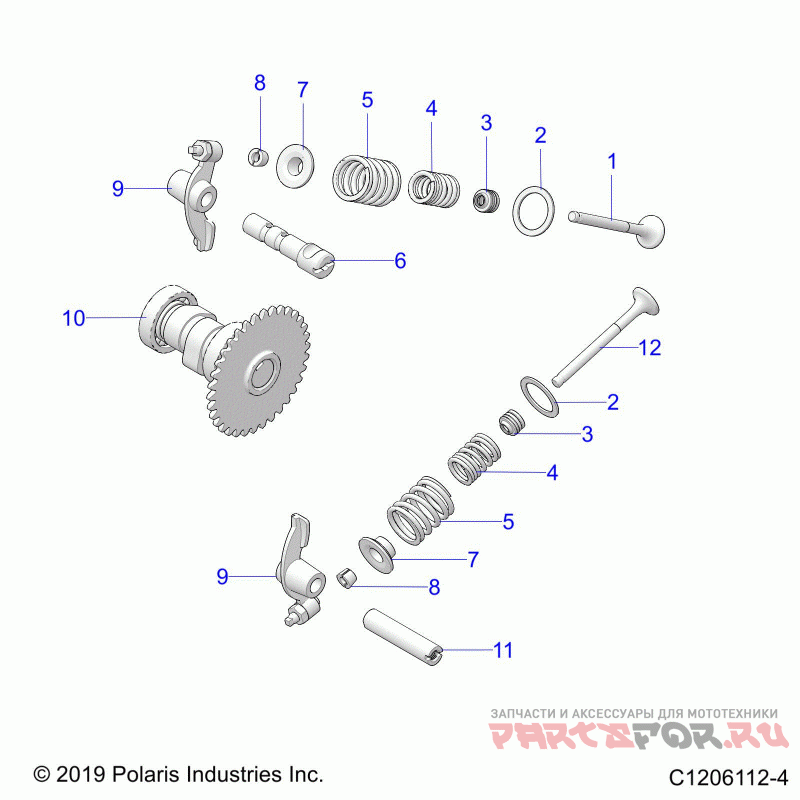 8
7
5
4
3
2
1
9
6
10
12
2
3
4
5
7
9
8
11

ЗАПЧАСТИ И АКСЕССУАРЫ ДЛЯ МОТОТЕХНИКИ
PARTSFOR.RU

© 2019 Polaris Industries Inc.
C1206112-4