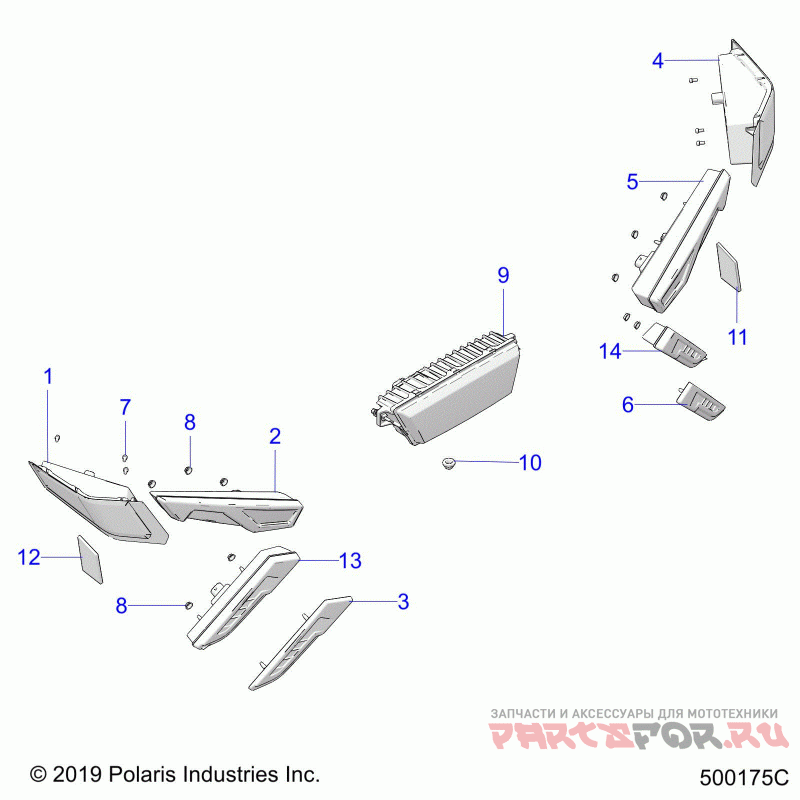 4
5
9
11
14
6
1
7
8
2
10
12
13
8
3
ЗАПЧАСТИ И АКСЕССУАРЫ ДЛЯ МОТОТЕХНИКИ
PARTSFOR.RU
© 2019 Polaris Industries Inc.
500175C