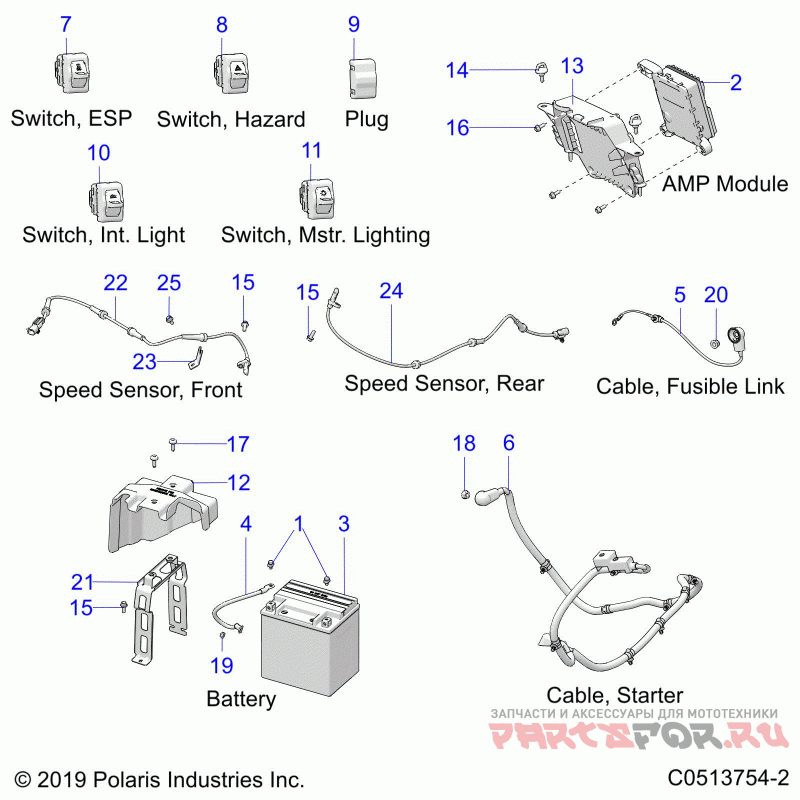 7
Switch, ESP

8
Switch, Hazard

9
Plug

14
13
2
16
AMP Module

10
Switch, Int. Light

11
Switch, Mstr. Lighting

22
25
15
23
Speed Sensor, Front

15
24
Speed Sensor, Rear

5
20
Cable, Fusible Link

17
12
4
1
3
21
15
19
Battery

18
6
Cable, Starter

ЗАПЧАСТИ И АКСЕССУАРЫ ДЛЯ МОТОТЕХНИКИ
PARTSFOR.RU

© 2019 Polaris Industries Inc.

C0513754-2