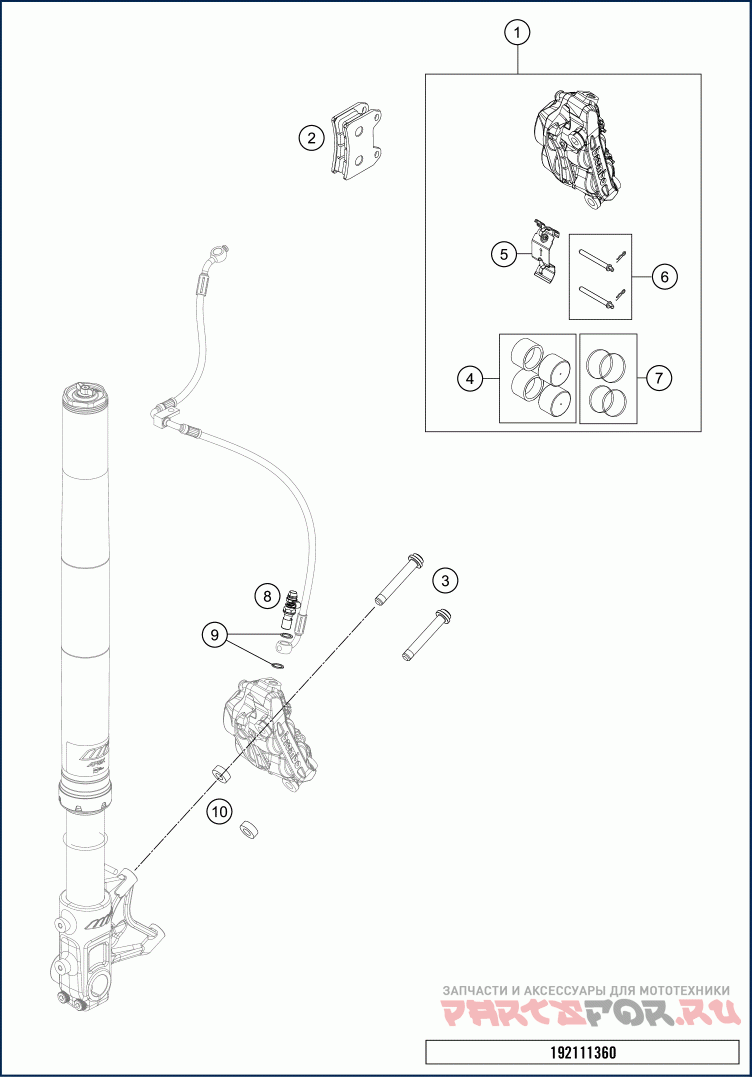 1
2
5
6
4
7
8
3
9
10
ЗАПЧАСТИ И АКСЕССУАРЫ ДЛЯ МОТОТЕХНИКИ
PARTSFOR.RU
192111360