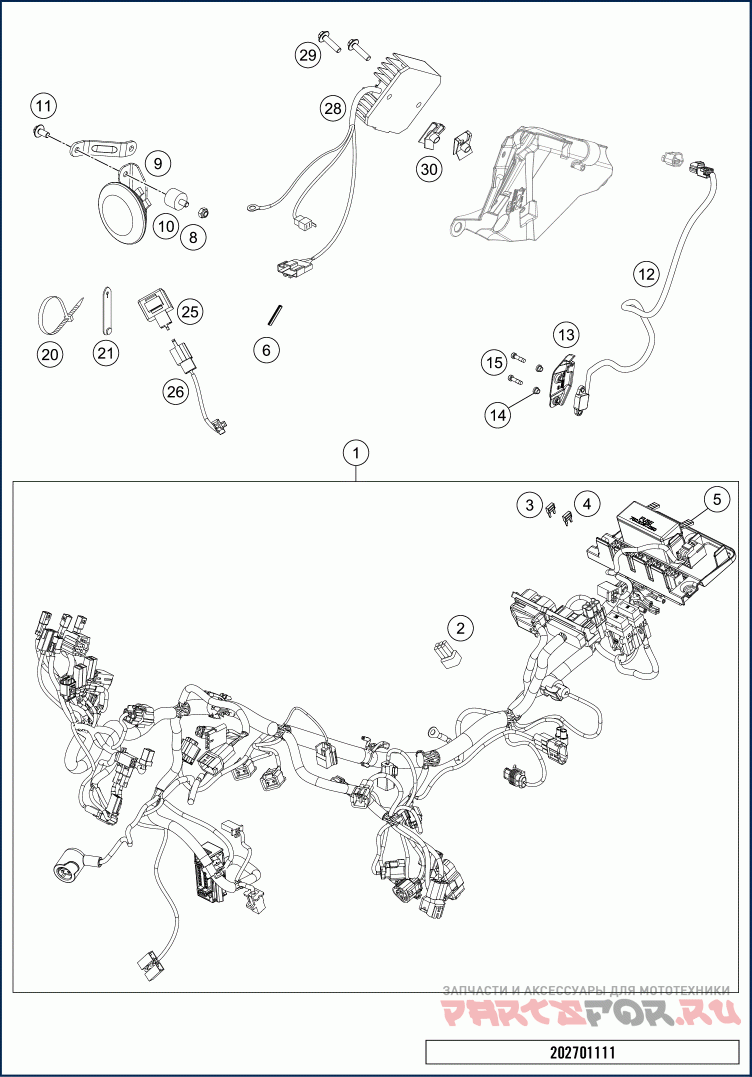 29
11
28
9
30
10
8
12
20
21
25
6
13
15
26
14
1
3
4
5
2
ЗАПЧАСТИ И АКСЕССУАРЫ ДЛЯ МОТОТЕХНИКИ
PARTSFOR.RU
202701111