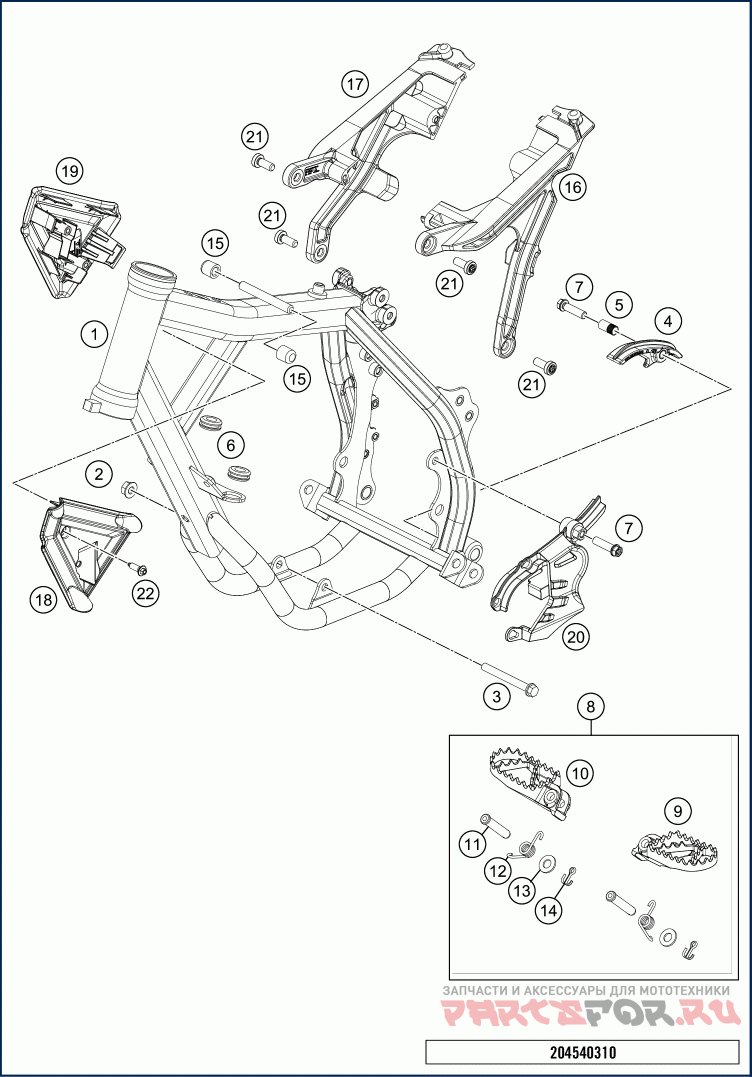 17
21
19
21
16
15
21
7
5
4
1
15
21
6
2
7
18
22
20
3
8
10
9
11
12
13
14
ЗАПЧАСТИ И АКСЕССУАРЫ ДЛЯ МОТОТЕХНИКИ
PARTSFOR.RU
204540310