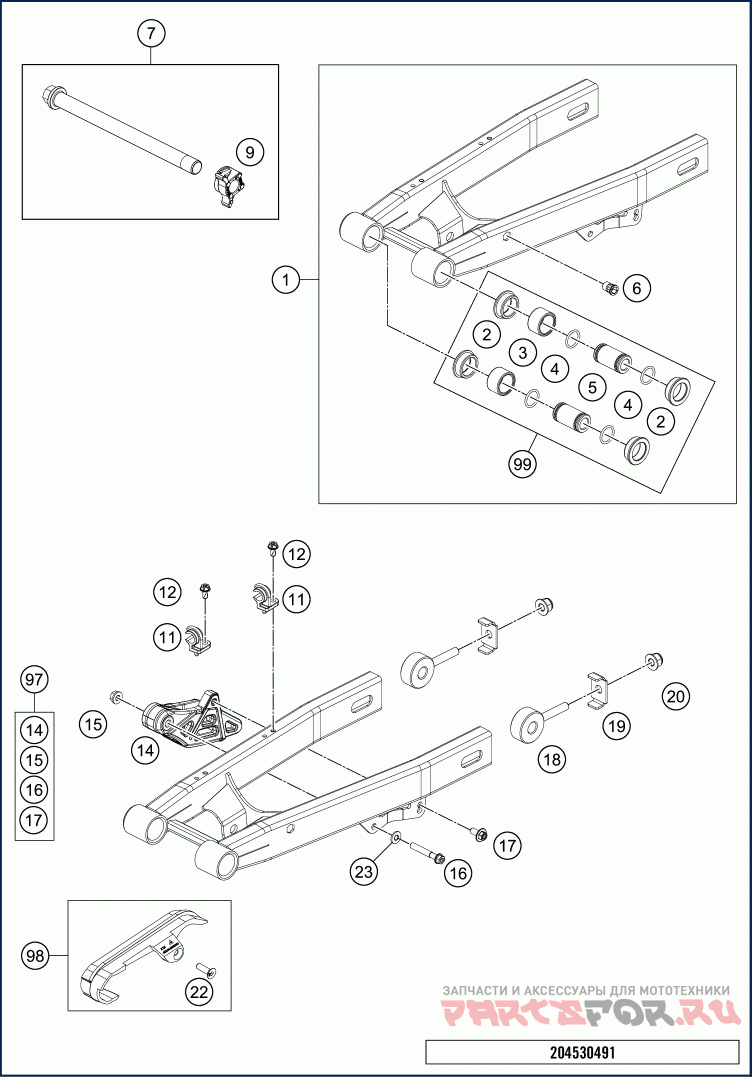 7

9

1

6

2

3

4

5

4

2

99

12

12

11

11

97

14

15

16

17

15

14

20

19

18

17

23

16

98

22

ЗАПЧАСТИ И АКСЕССУАРЫ ДЛЯ МОТОТЕХНИКИ

PARTSFOR.RU

204530491