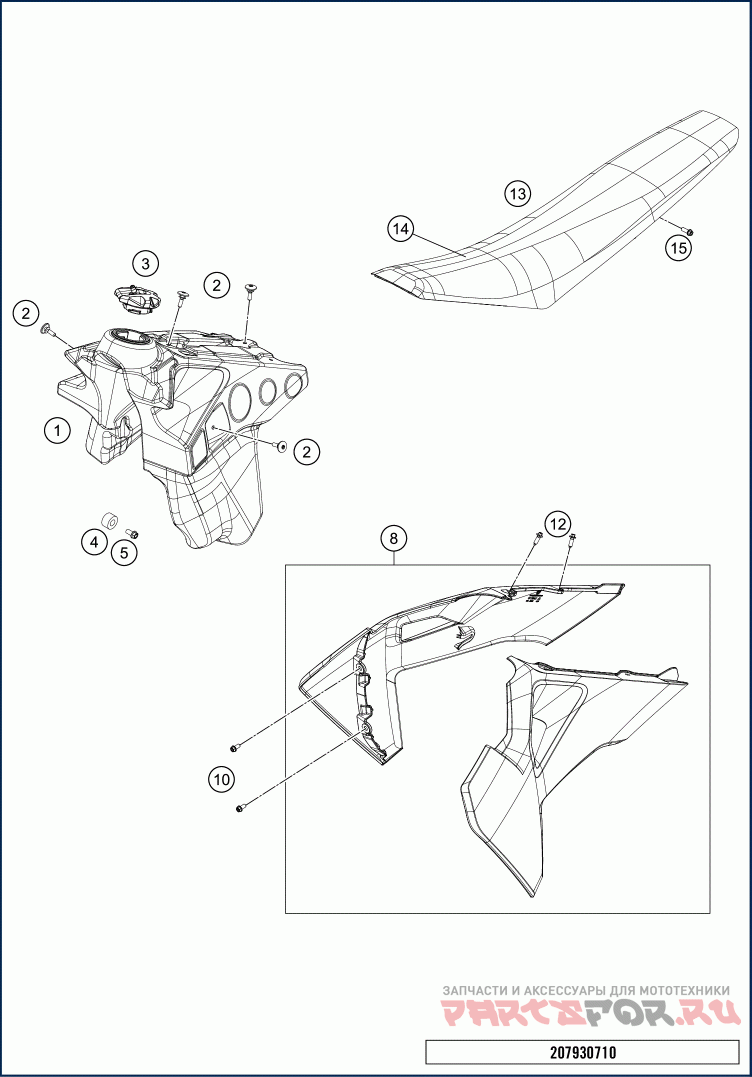 13

14

15

3

2

2

1

2

4

5

8

12

10

ЗАПЧАСТИ И АКСЕССУАРЫ ДЛЯ МОТОТЕХНИКИ
PARTSFOR.RU

207930710