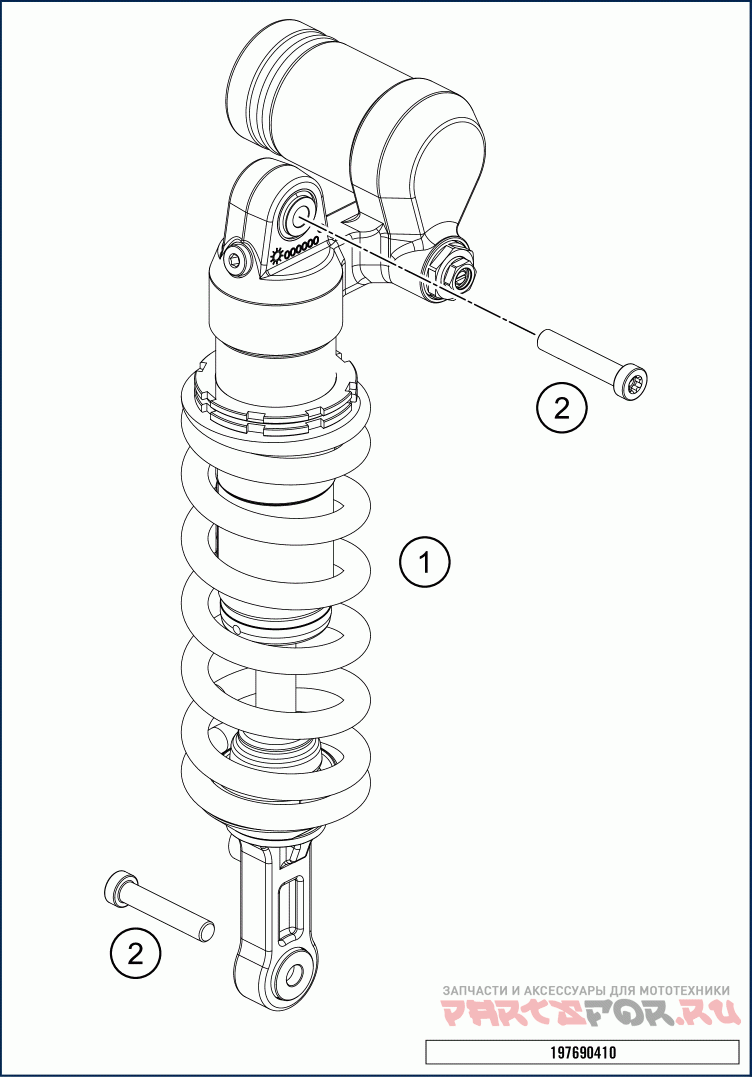 2

1

2

ЗАПЧАСТИ И АКСЕССУАРЫ ДЛЯ МОТОТЕХНИКИ
PARTSFOR.RU

197690410