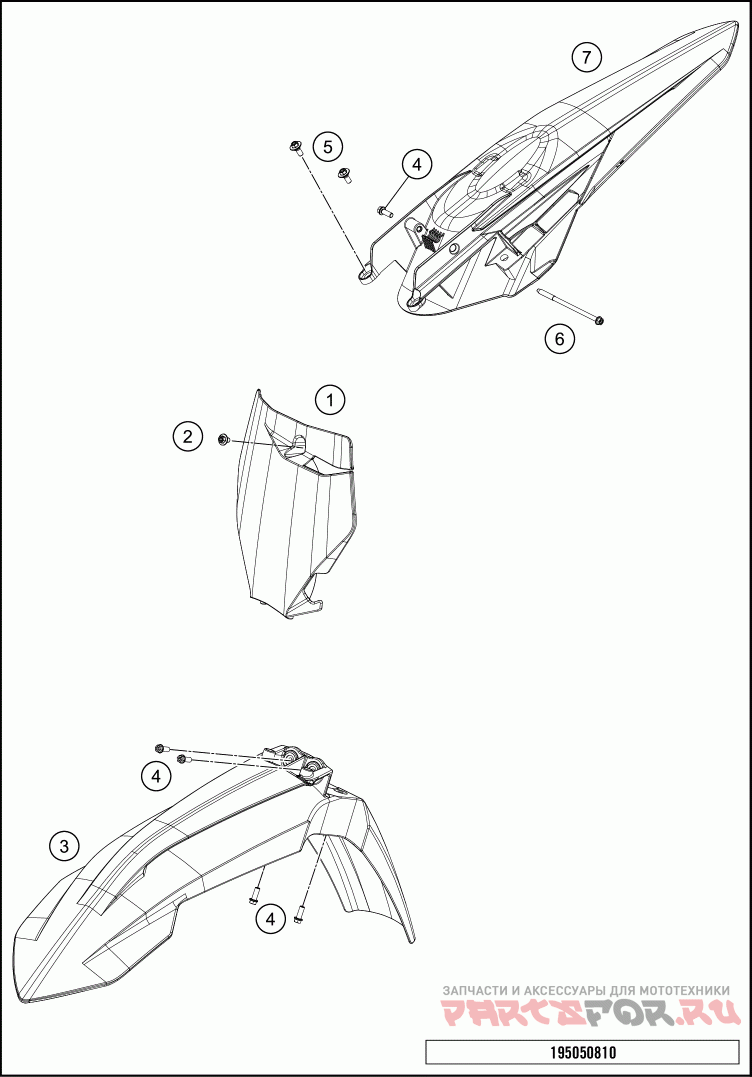 7

5

4

6

1

2

4

3

4

ЗАПЧАСТИ И АКСЕССУАРЫ ДЛЯ МОТОТЕХНИКИ
PARTSFOR.RU

195050810