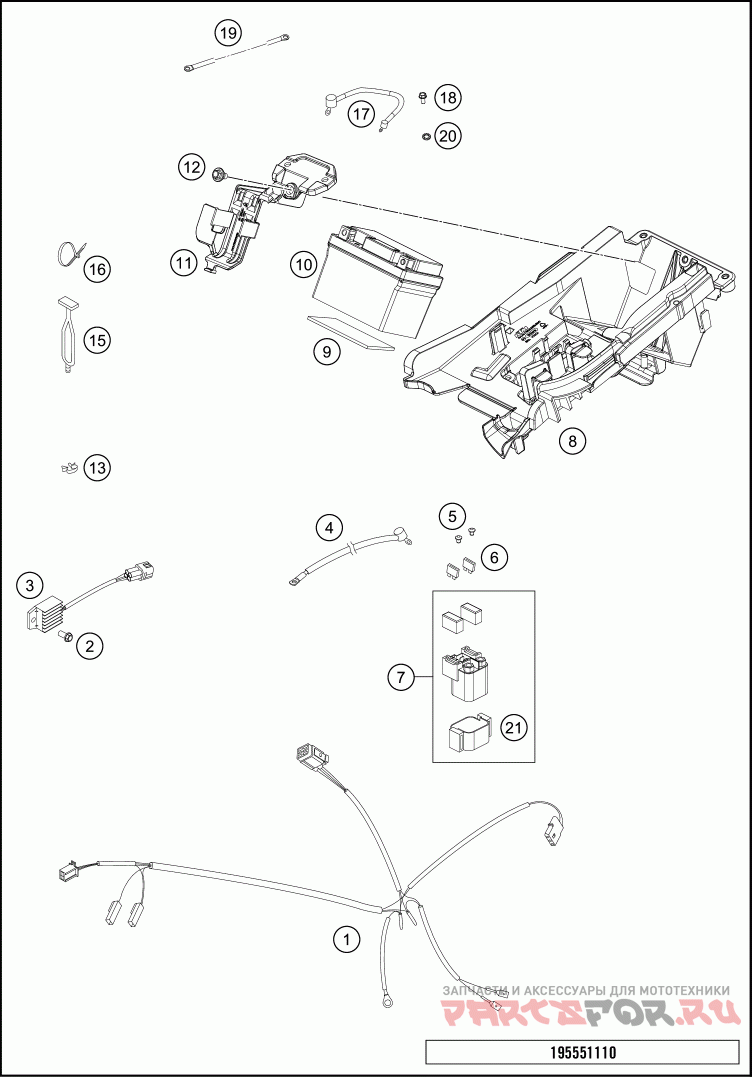 19
17
18
20
12
11
10
16
15
9
8
13
4
5
6
3
2
7
21
1
ЗАПЧАСТИ И АКСЕССУАРЫ ДЛЯ МОТОТЕХНИКИ
PARTSFOR.RU
195551110