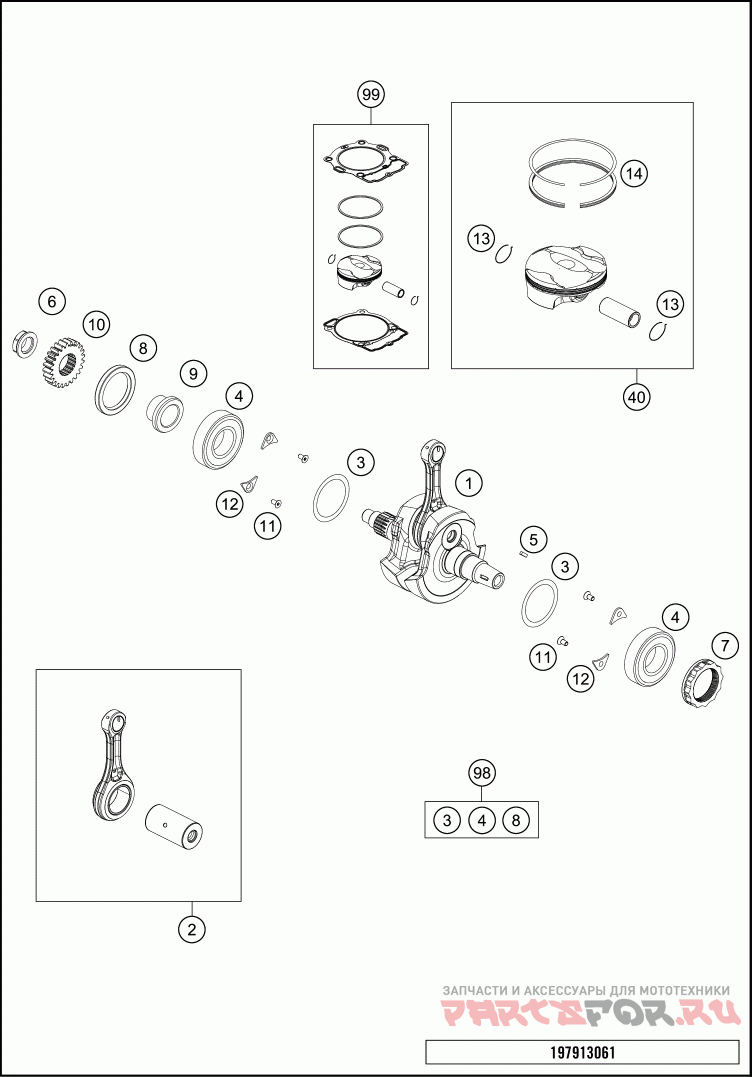 99

14

13

13

40

6

10

8

9

4

3

1

12

11

5

3

4

7

11

12

98

3 4 8

2

ЗАПЧАСТИ И АКСЕССУАРЫ ДЛЯ МОТОТЕХНИКИ
PARTSFOR.RU

197913061