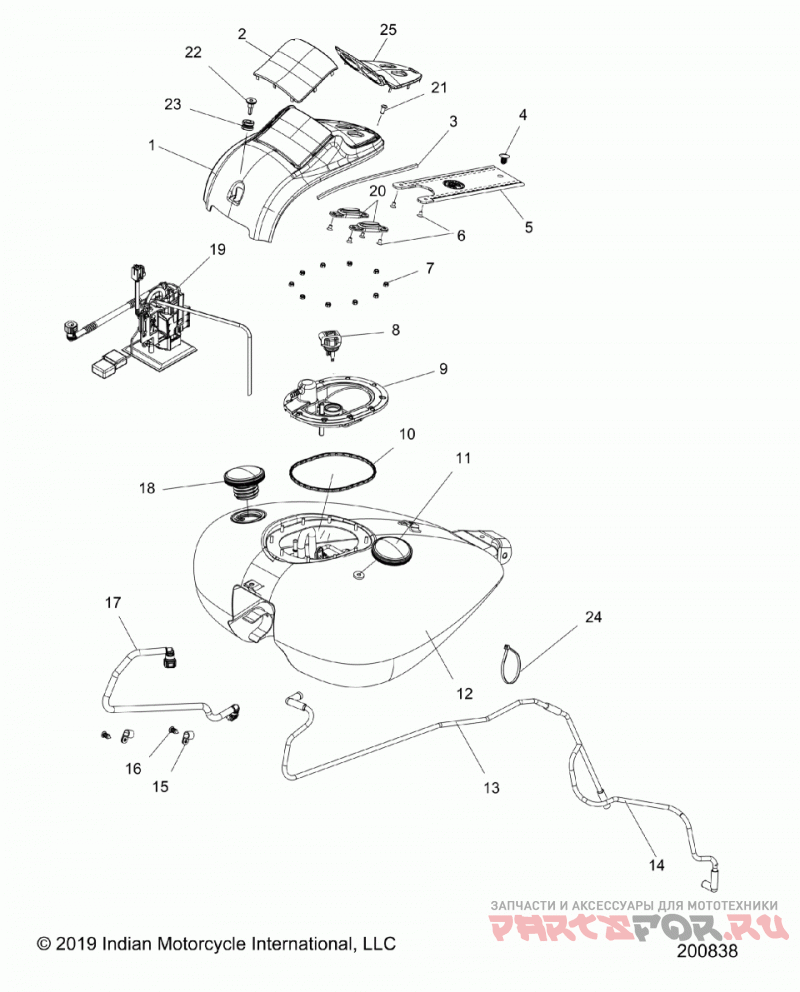 2
25
22
21
23
3
4
1
20
5
6
19
7
8
9
10
11
18
17
24
12
16
15
13
14
ЗАПЧАСТИ И АКСЕССУАРЫ ДЛЯ МОТОТЕХНИКИ
PARTSFOR.RU
© 2019 Indian Motorcycle International, LLC
200838