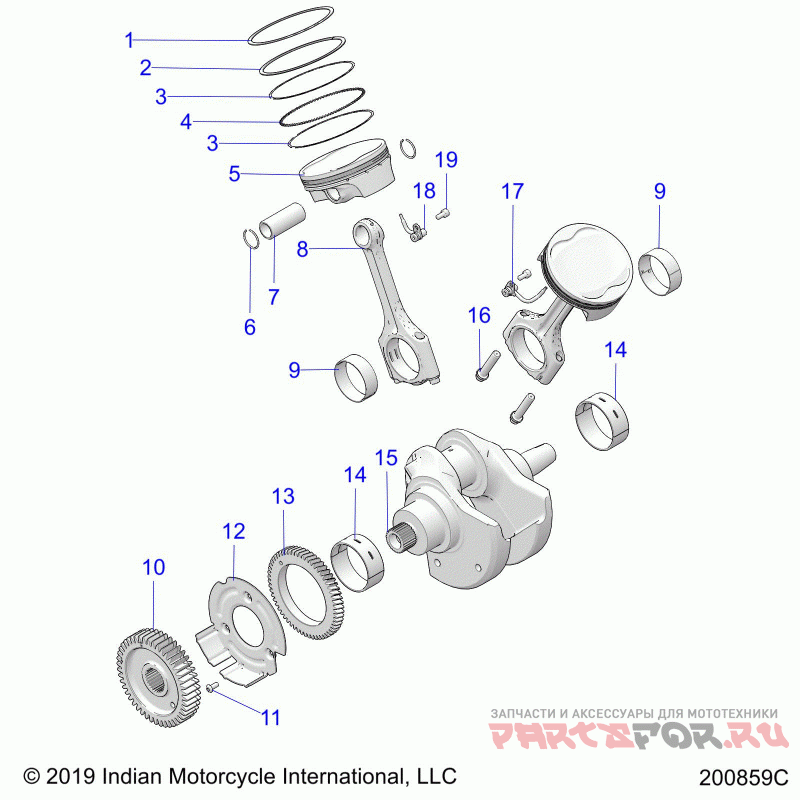 1
2
3
4
3
5
19
18
17
9
8
7
6
16
9
14
15
14
13
12
10
11

ЗАПЧАСТИ И АКСЕССУАРЫ ДЛЯ МОТОТЕХНИКИ
PARTSFOR.RU

© 2019 Indian Motorcycle International, LLC
200859C