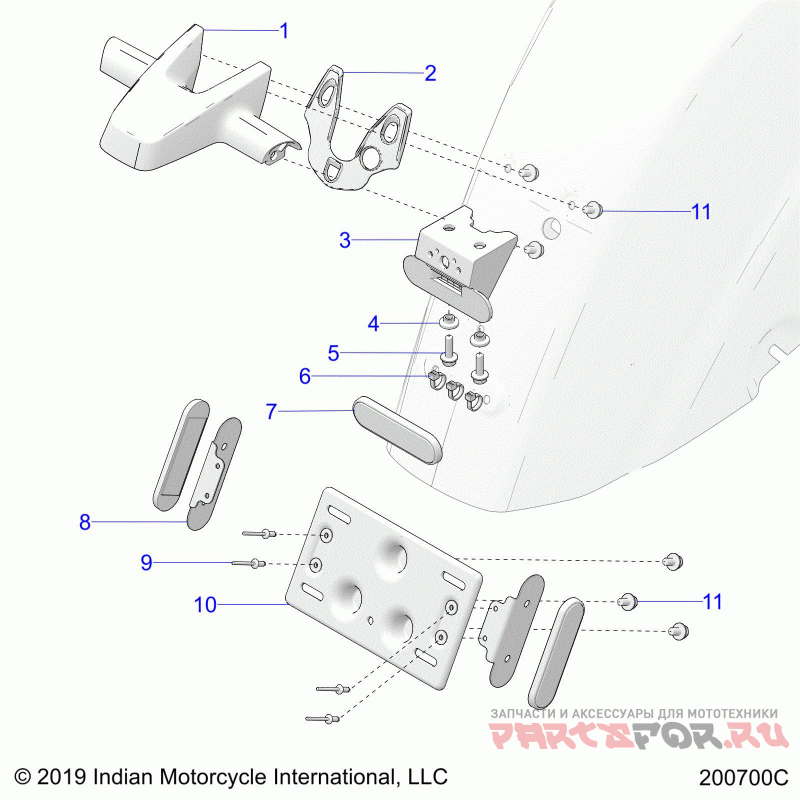 1
2
11
3
4
5
6
7
8
9
10
11
ЗАПЧАСТИ И АКСЕССУАРЫ ДЛЯ МОТОТЕХНИКИ
PARTSFOR.RU
© 2019 Indian Motorcycle International, LLC
200700C