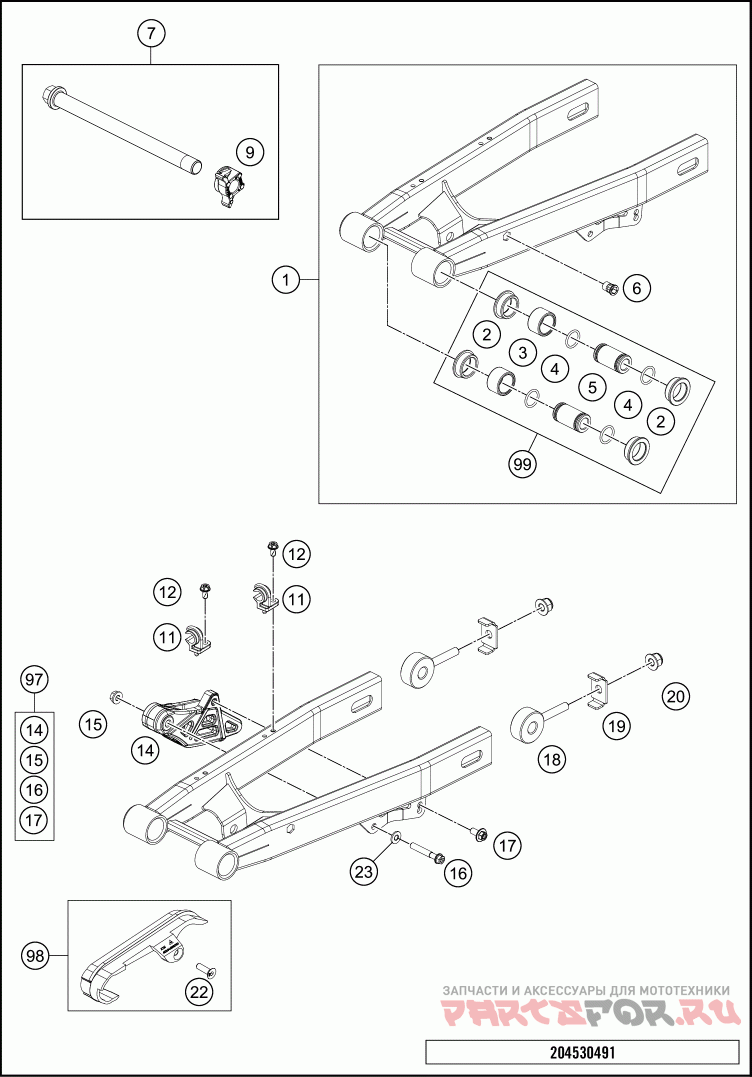 7
9
1
6
2
3
4
5
4
2
99
12
12
11
11
97
14
15
16
17
15
14
20
19
18
17
23
16
98
22
ЗАПЧАСТИ И АКСЕССУАРЫ ДЛЯ МОТОТЕХНИКИ
PARTSFOR.RU
204530491