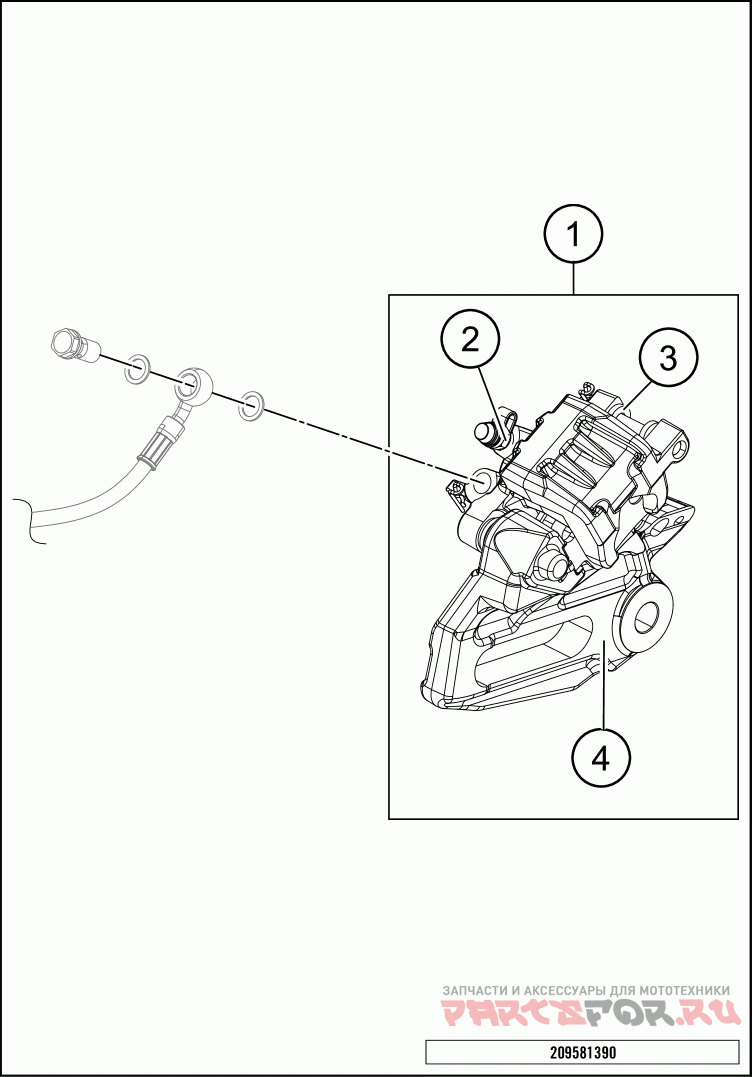 1
2
3
4
ЗАПЧАСТИ И АКСЕССУАРЫ ДЛЯ МОТОТЕХНИКИ
PARTSFOR.RU
209581390