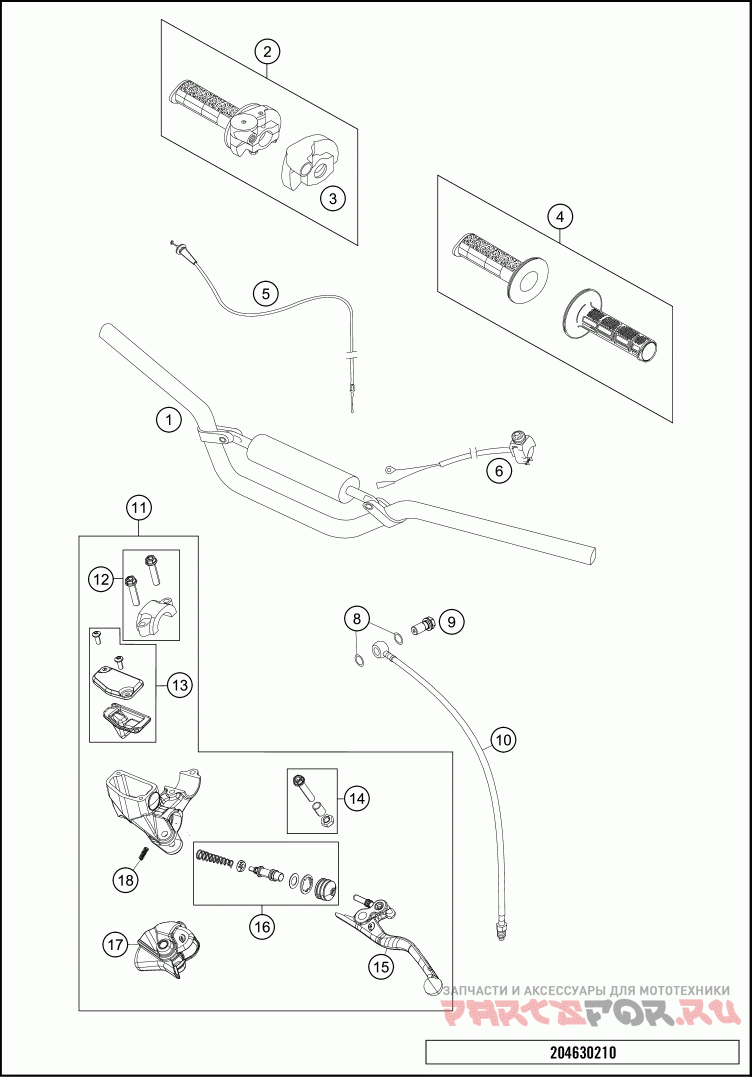 2
3
4
5
1
6
11
12
13
8
9
10
14
18
16
17
15
ЗАПЧАСТИ И АКСЕССУАРЫ ДЛЯ МОТОТЕХНИКИ
PARTSFOR.RU
204630210