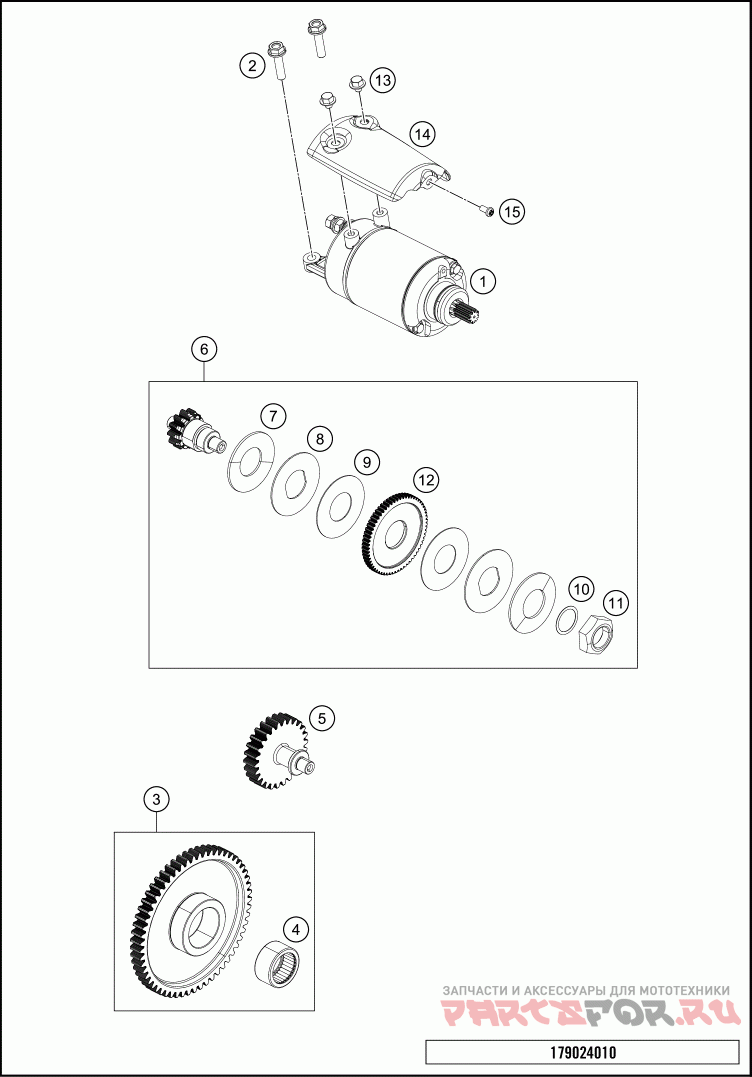 2
13
14
15
1
6
7
8
9
12
10
11
5
3
4
ЗАПЧАСТИ И АКСЕССУАРЫ ДЛЯ МОТОТЕХНИКИ
PARTSFOR.RU
179024010