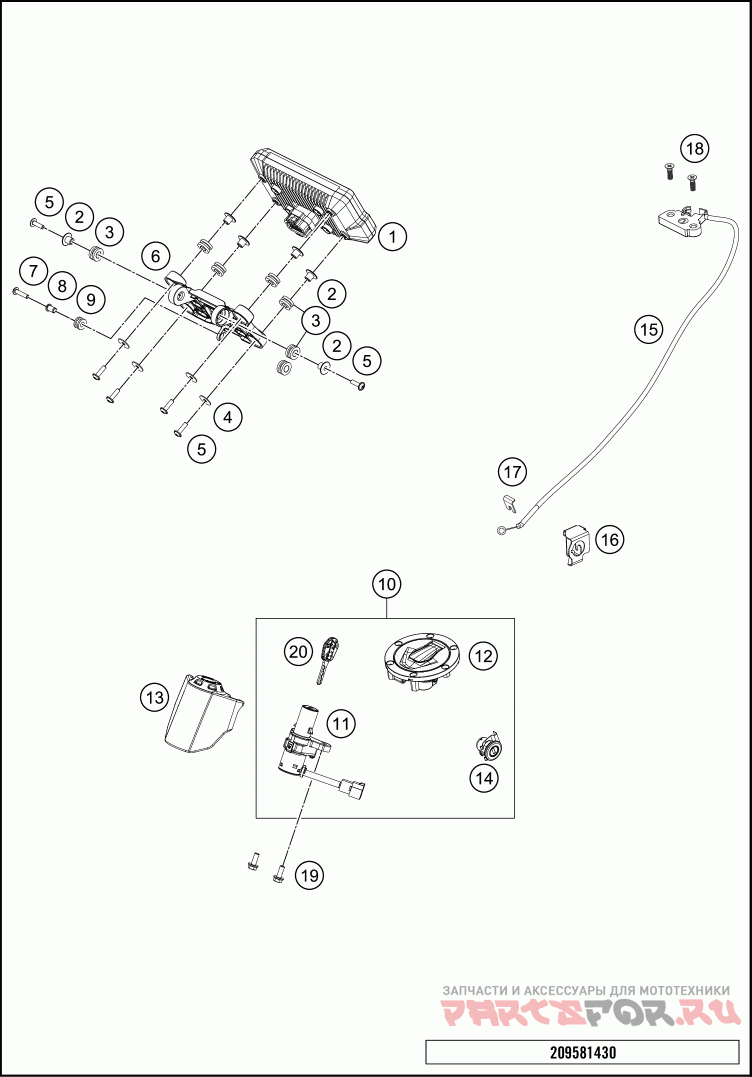 18
5
2
3
1
6
7
8
9
2
3
2
5
15
4
5
17
16
10
20
12
13
11
14
19
ЗАПЧАСТИ И АКСЕССУАРЫ ДЛЯ МОТОТЕХНИКИ
PARTSFOR.RU
209581430