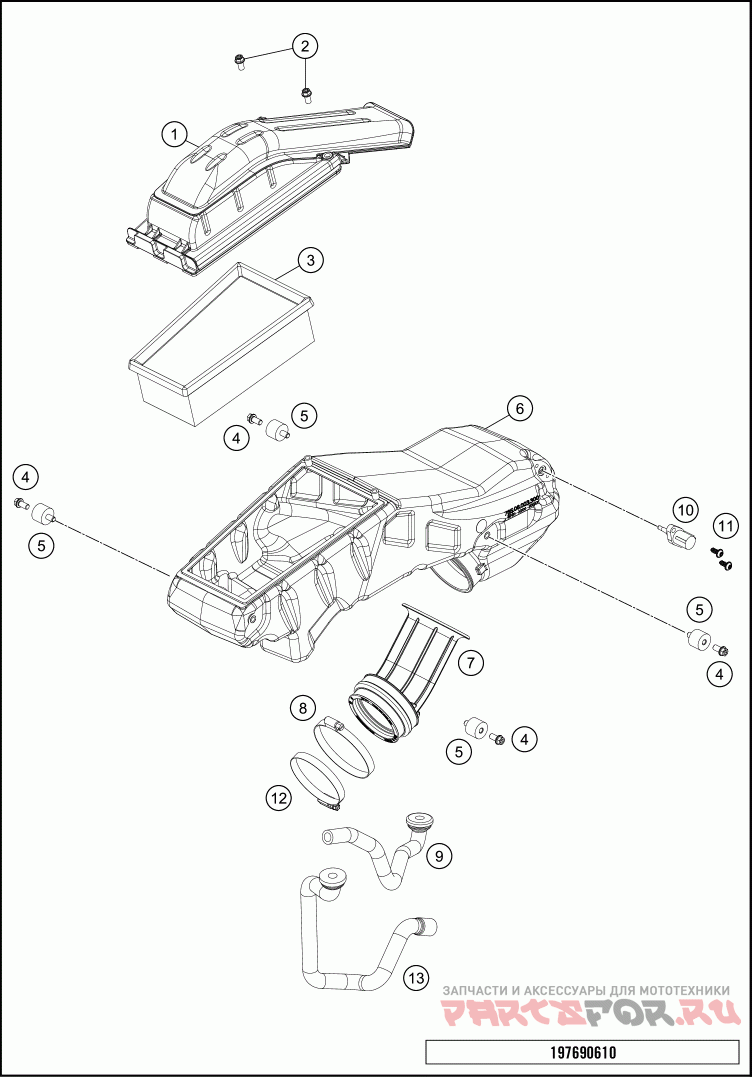 2
1
3
4
5
6
4
5
10
11
5
4
7
8
5
4
12
9
13
ЗАПЧАСТИ И АКСЕССУАРЫ ДЛЯ МОТОТЕХНИКИ
PARTSFOR.RU
197690610