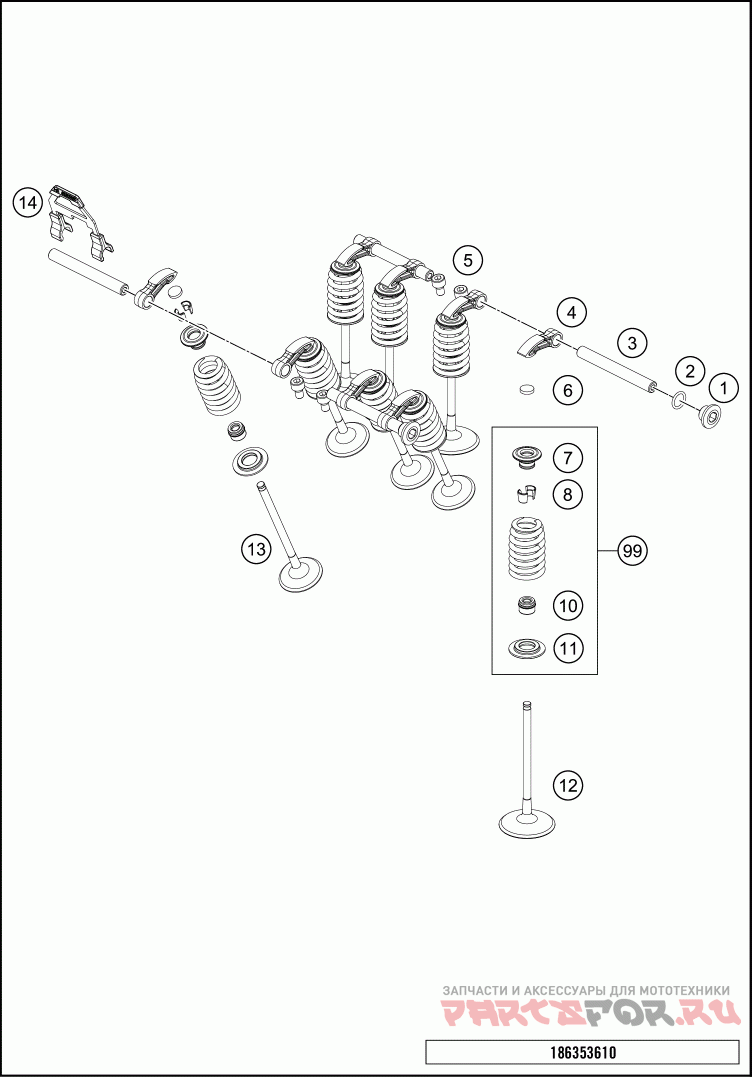 14

5

4

3

2

1

6

7

8

99

10

11

13

12

ЗАПЧАСТИ И АКСЕССУАРЫ ДЛЯ МОТОТЕХНИКИ

PARTSFOR.RU

186353610