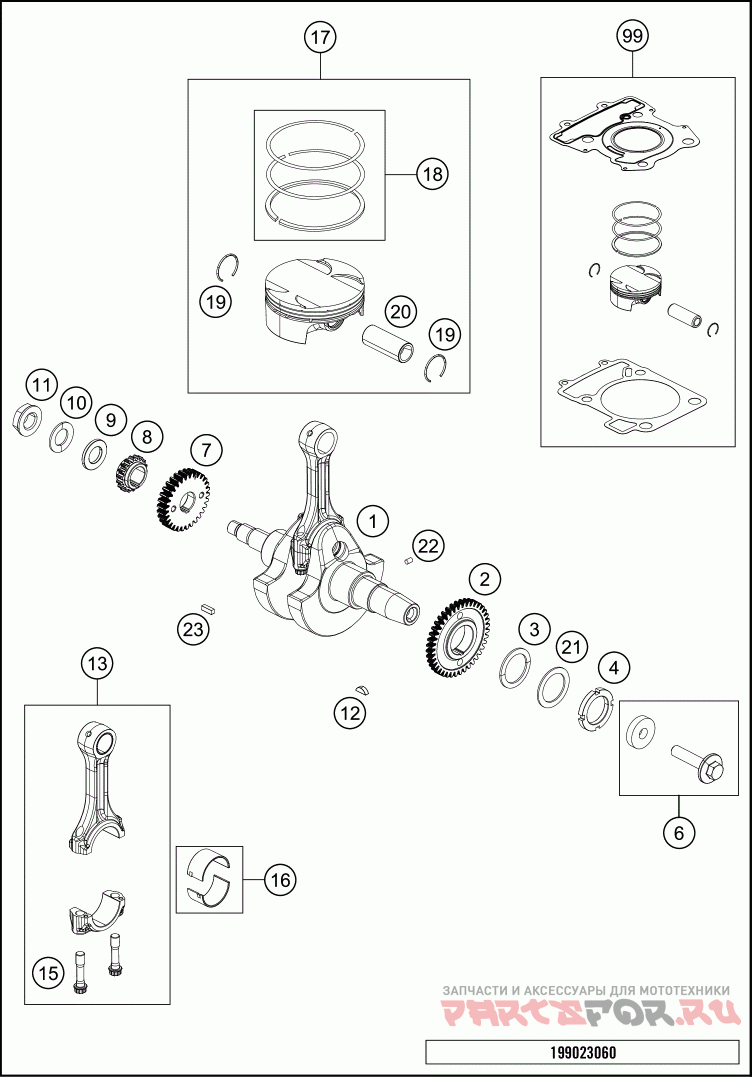 17
99
18
19
20
19
11
10
9
8
7
1
22
2
23
3
21
4
13
12
6
16
15
ЗАПЧАСТИ И АКСЕССУАРЫ ДЛЯ МОТОТЕХНИКИ
PARTSFOR.RU
199023060