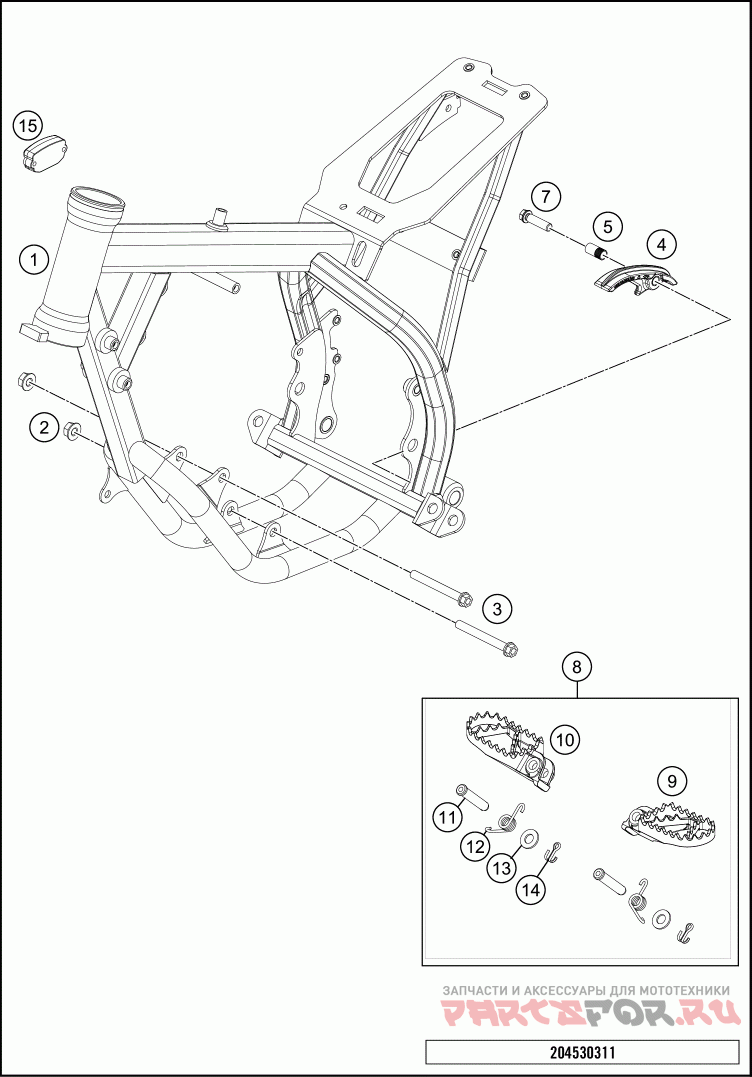 15
1
7
5
4
2
3
8
10
9
11
12
13
14
ЗАПЧАСТИ И АКСЕССУАРЫ ДЛЯ МОТОТЕХНИКИ
PARTSFOR.RU
204530311