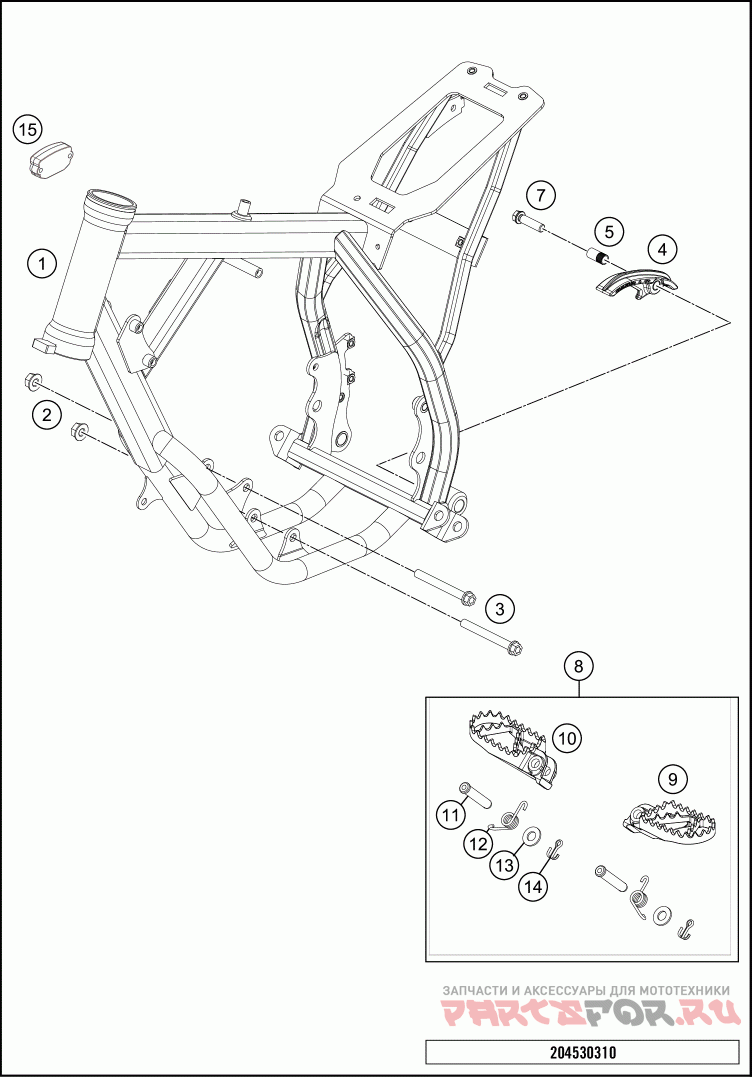 15

1

2

7

5

4

3

8

10

9

11

12

13

14

ЗАПЧАСТИ И АКСЕССУАРЫ ДЛЯ МОТОТЕХНИКИ
PARTSFOR.RU

204530310