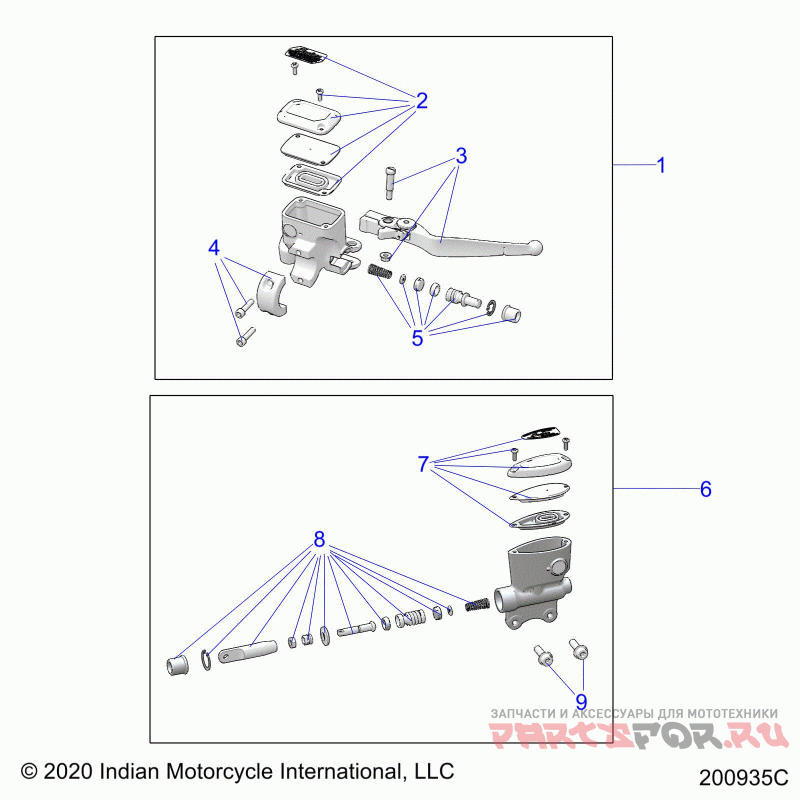 2
3
1
4
5
7
6
8
9
ЗАПЧАСТИ И АКСЕССУАРЫ ДЛЯ МОТОТЕХНИКИ
PARTSFOR.RU
© 2020 Indian Motorcycle International, LLC
200935C