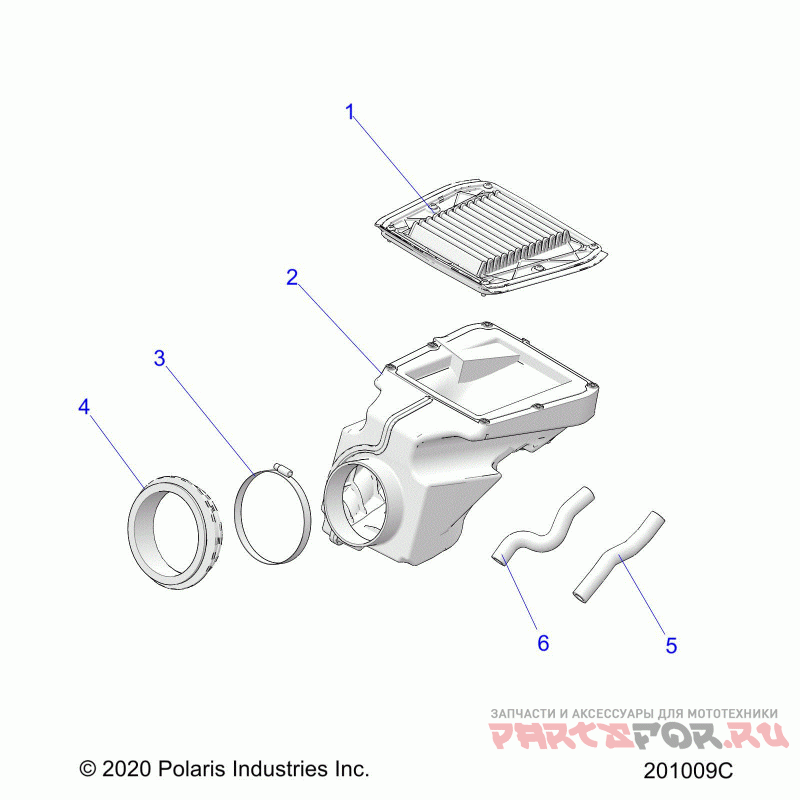 1

2

3

4

6

5

ЗАПЧАСТИ И АКСЕССУАРЫ ДЛЯ МОТОТЕХНИКИ
PARTSFOR.RU

© 2020 Polaris Industries Inc.

201009C