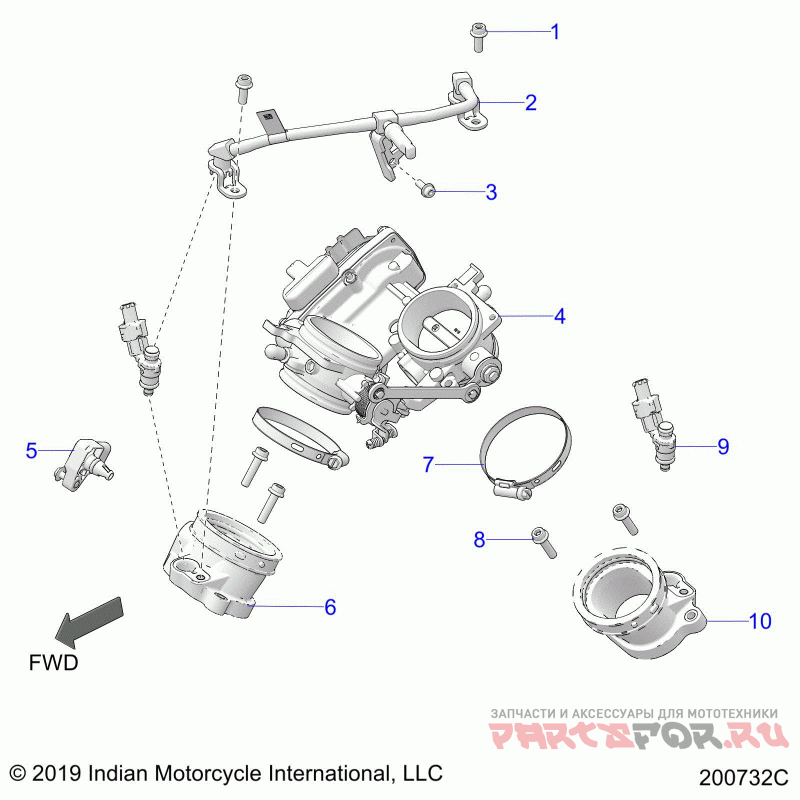 1
2
3
4
5
9
7
8
6
10
FWD
ЗАПЧАСТИ И АКСЕССУАРЫ ДЛЯ МОТОТЕХНИКИ
PARTSFOR.RU
© 2019 Indian Motorcycle International, LLC
200732C