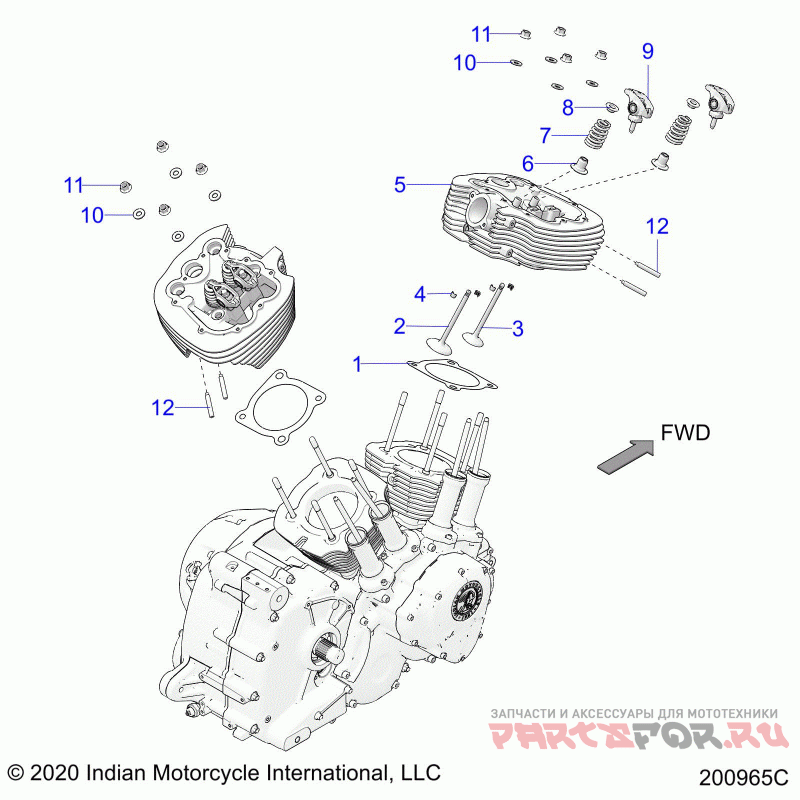 11
10
9
8
7
6
5
12
11
10
4
2
3
1
12
FWD
ЗАПЧАСТИ И АКСЕССУАРЫ ДЛЯ МОТОТЕХНИКИ
PARTSFOR.RU
© 2020 Indian Motorcycle International, LLC
200965C