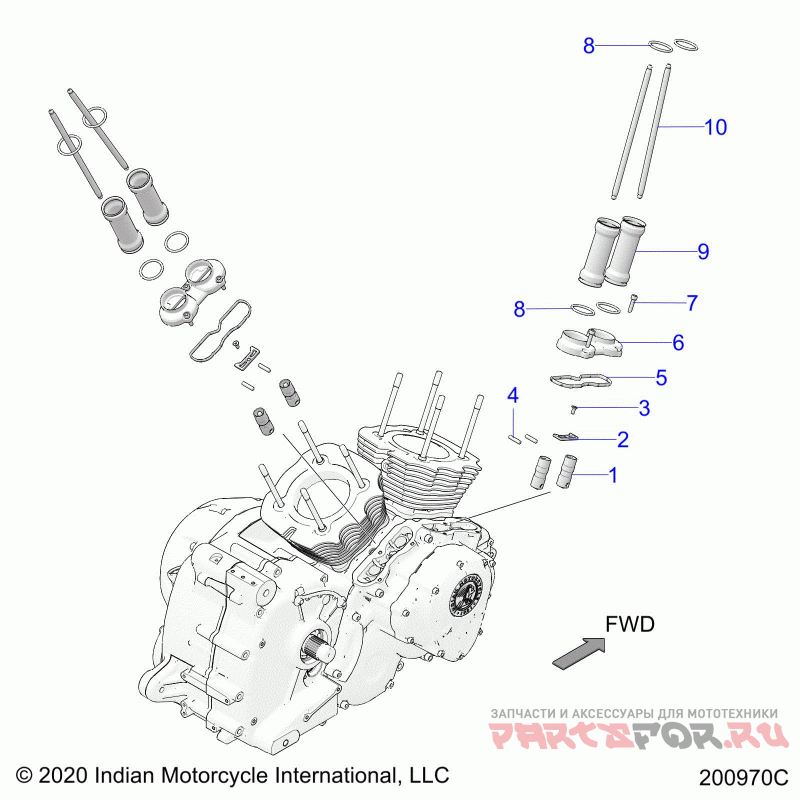 8
10
9
8
7
6
5
4
3
2
1
FWD
ЗАПЧАСТИ И АКСЕССУАРЫ ДЛЯ МОТОТЕХНИКИ
PARTSFOR.RU
© 2020 Indian Motorcycle International, LLC
200970C