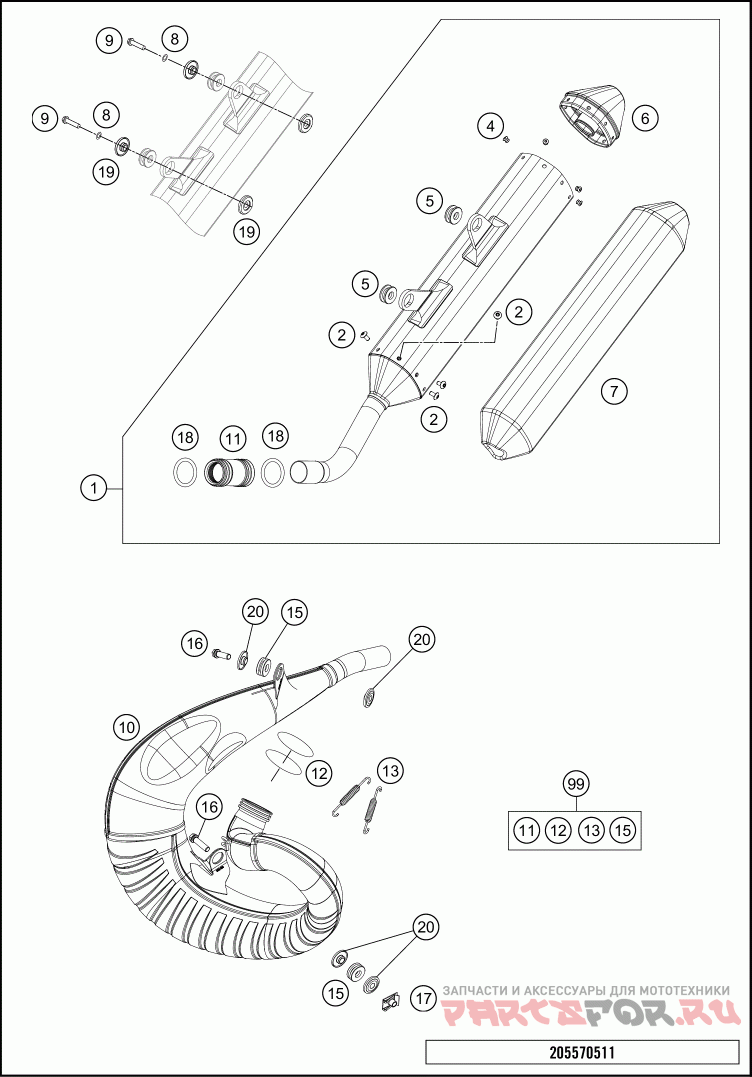 9
8
9
8
19
19
4
6
5
5
2
2
2
7
18
11
18
1
20
15
16
20
10
12
13
16
99
11
12
13
15
20
15
17
ЗАПЧАСТИ И АКСЕССУАРЫ ДЛЯ МОТОТЕХНИКИ
PARTSFOR.RU
205570511