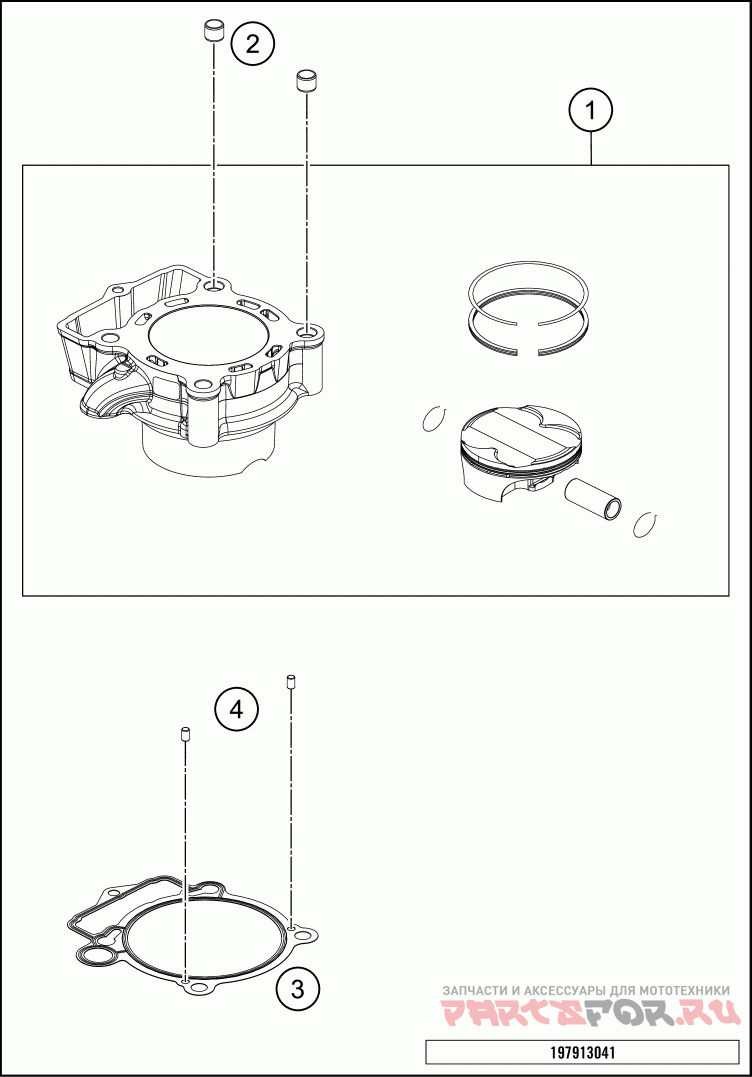 2

1

4

3

ЗАПЧАСТИ И АКСЕССУАРЫ ДЛЯ МОТОТЕХНИКИ
PARTSFOR.RU

197913041