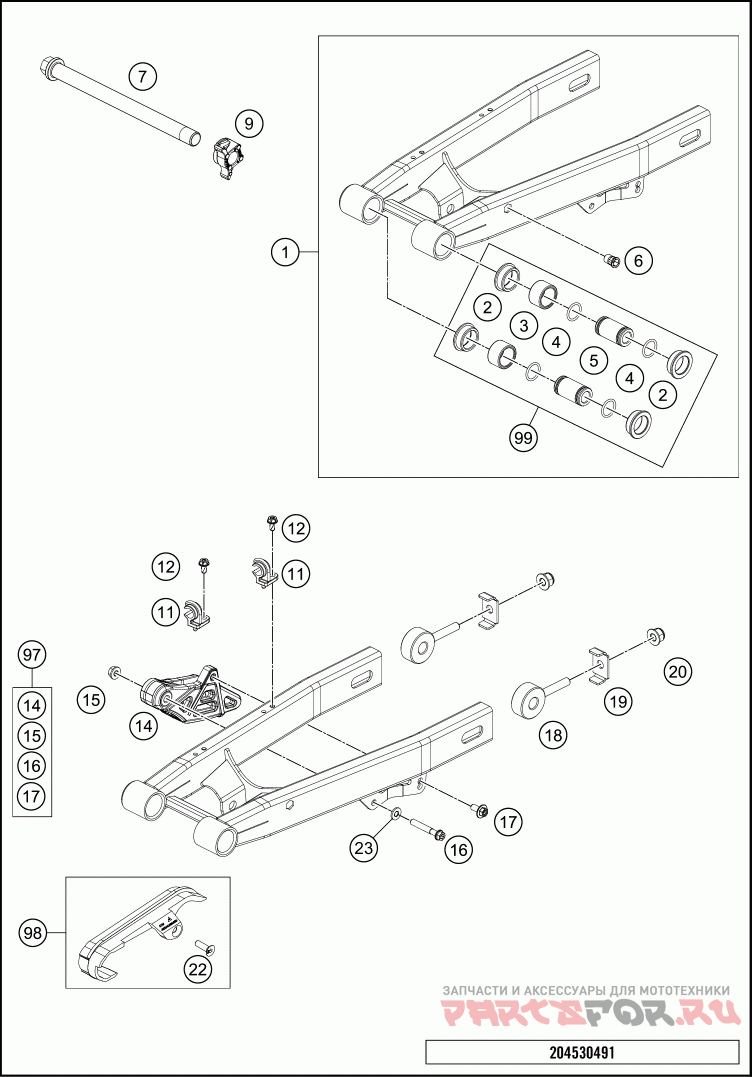 7
9
1
6
2
3
4
5
4
2
99
12
12
11
11
97
14
15
16
17
15
14
20
19
18
17
23
16
98
22
ЗАПЧАСТИ И АКСЕССУАРЫ ДЛЯ МОТОТЕХНИКИ
PARTSFOR.RU
204530491