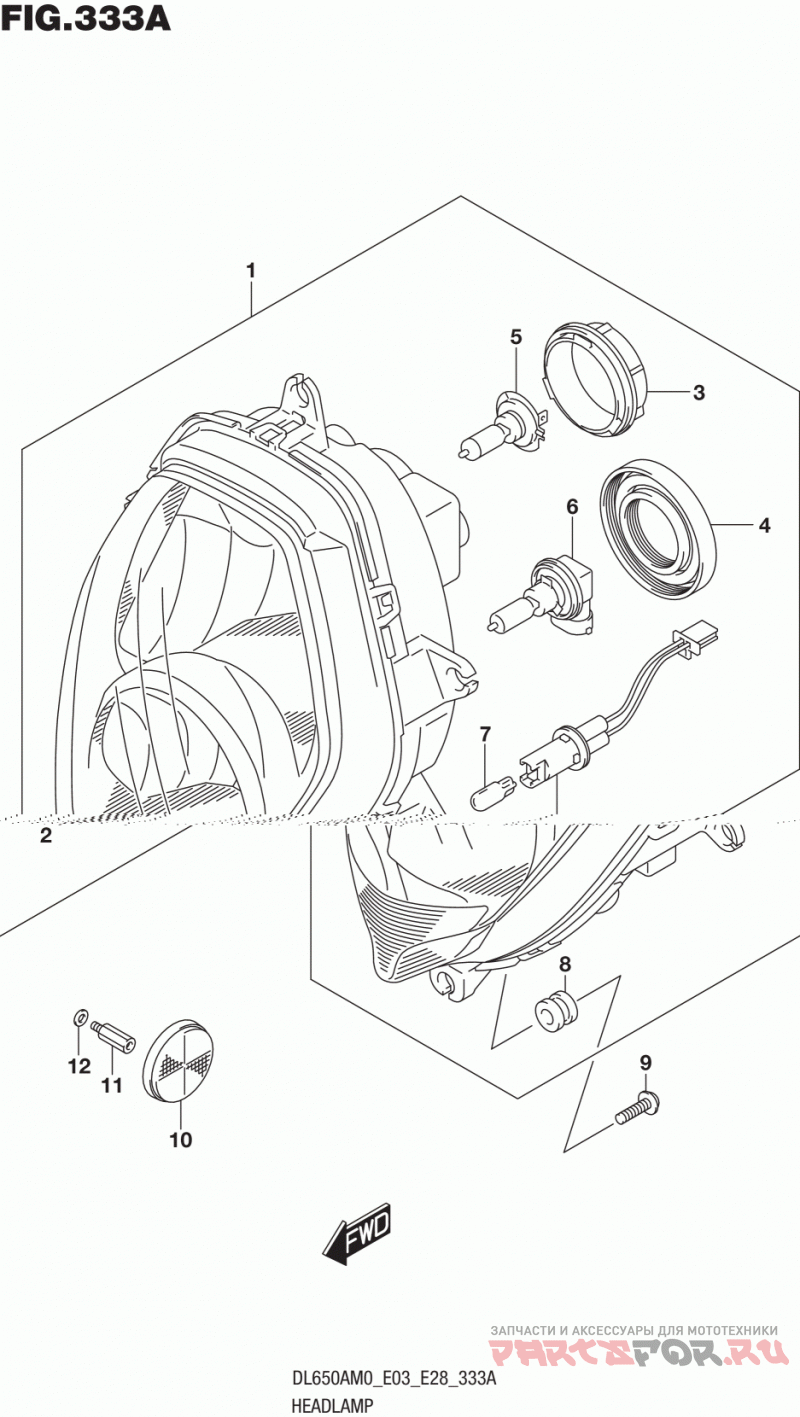 FIG.333A

1
5
3
6
4
7
2
8
12
11
10
9

FWD

ЗАПЧАСТИ И АКСЕССУАРЫ ДЛЯ МОТОТЕХНИКИ
PARTSFOR.RU

DL650AM0_E03_E28_333A
HEADLAMP