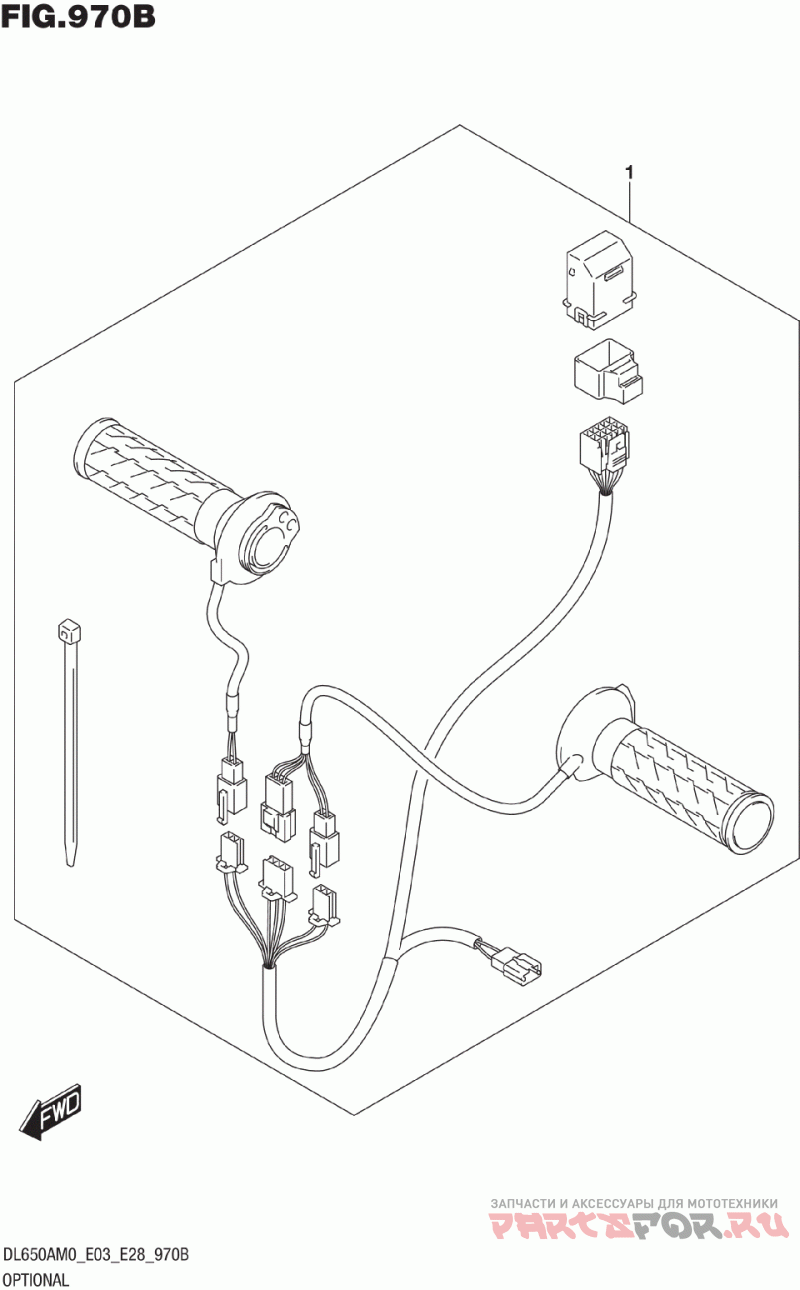 FIG.970B

1

FWD

ЗАПЧАСТИ И АКСЕССУАРЫ ДЛЯ МОТОТЕХНИКИ
PARTSFOR.RU

DL650AM0_E03_E28_970B
OPTIONAL