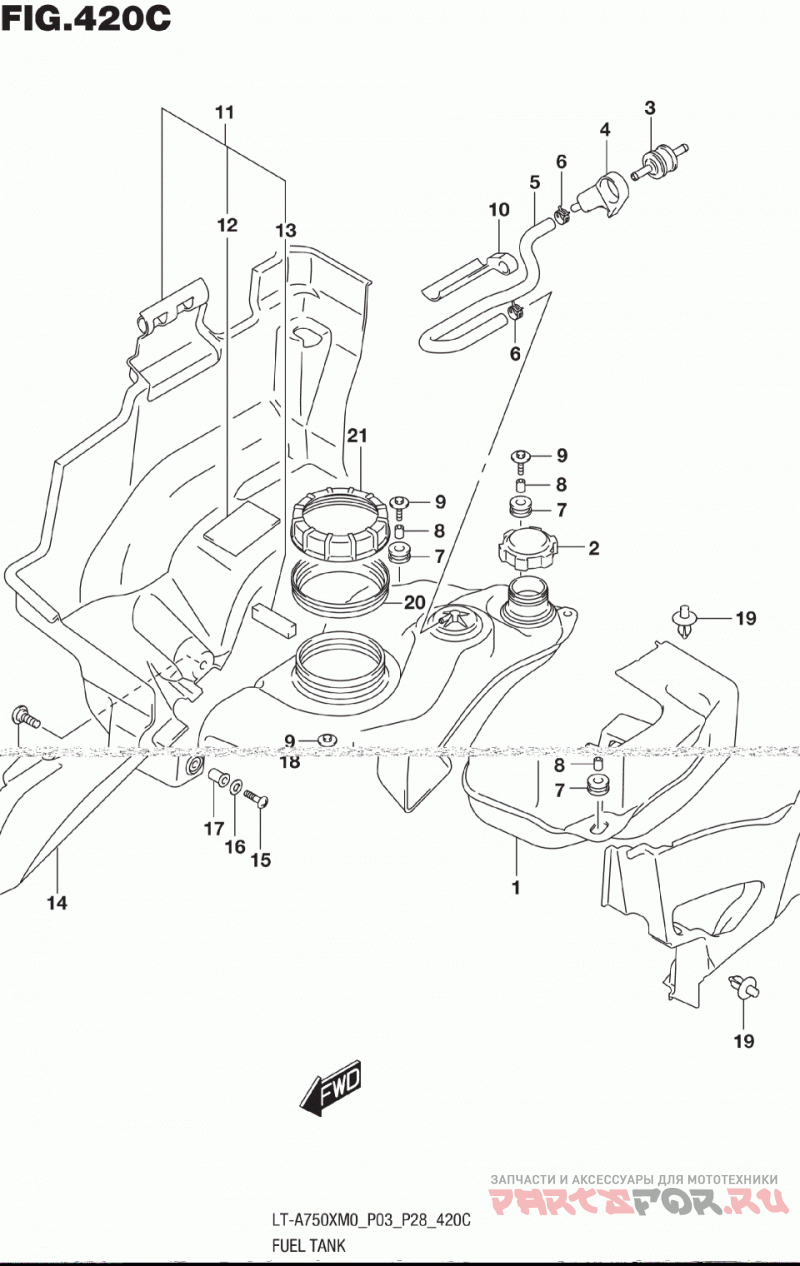 FIG.420C

11
12
13
3
4
6
5
10
6
21
9
8
7
9
8
7
2
20
19
9
18
8
7
17
16
15
14
1
19
FWD

ЗАПЧАСТИ И АКСЕССУАРЫ ДЛЯ МОТОТЕХНИКИ
PARTSFOR.RU

LT-A750XM0_P03_P28_420C
FUEL TANK