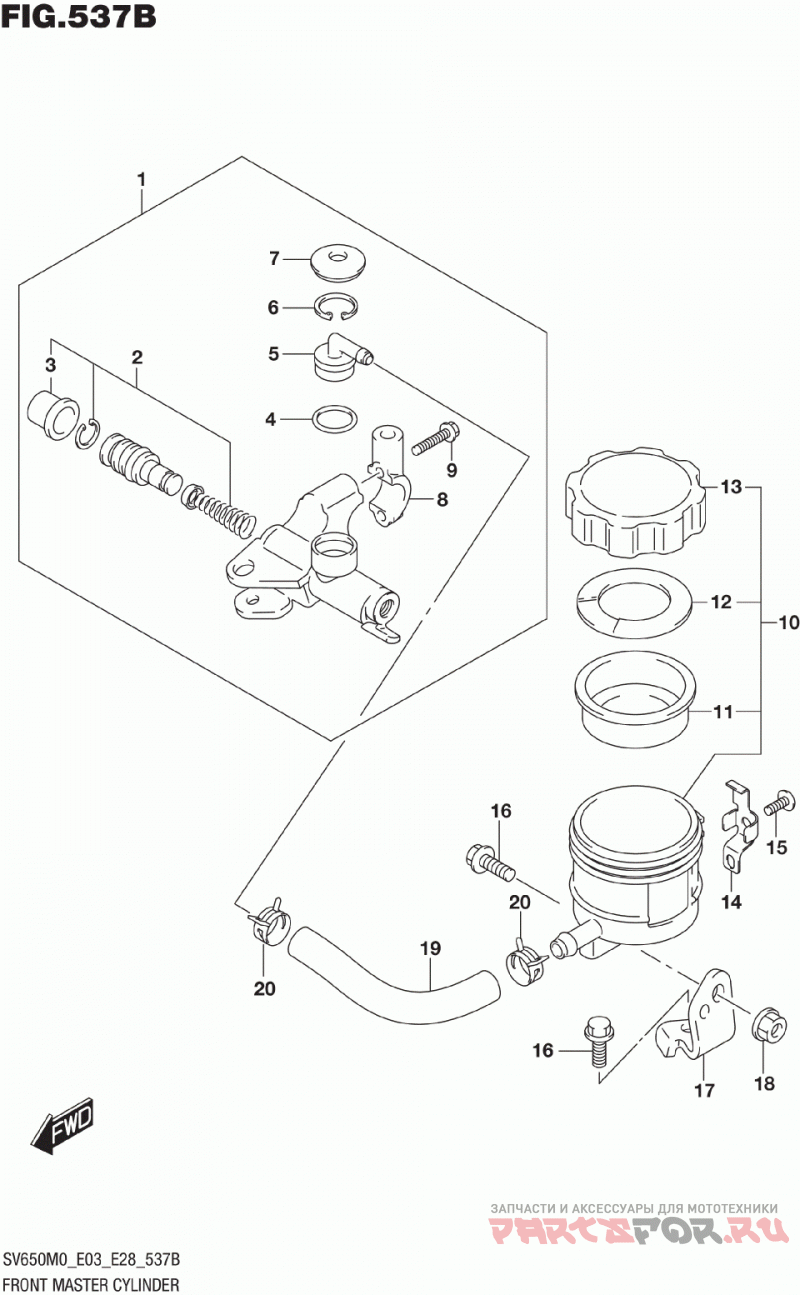 FIG.537B

1
7
6
5
4
3
2
9
8
13
12
10
11
16
15
14
20
19
20
16
17
18

FWD

ЗАПЧАСТИ И АКСЕССУАРЫ ДЛЯ МОТОТЕХНИКИ
PARTSFOR.RU

SV650M0_E03_E28_537B
FRONT MASTER CYLINDER