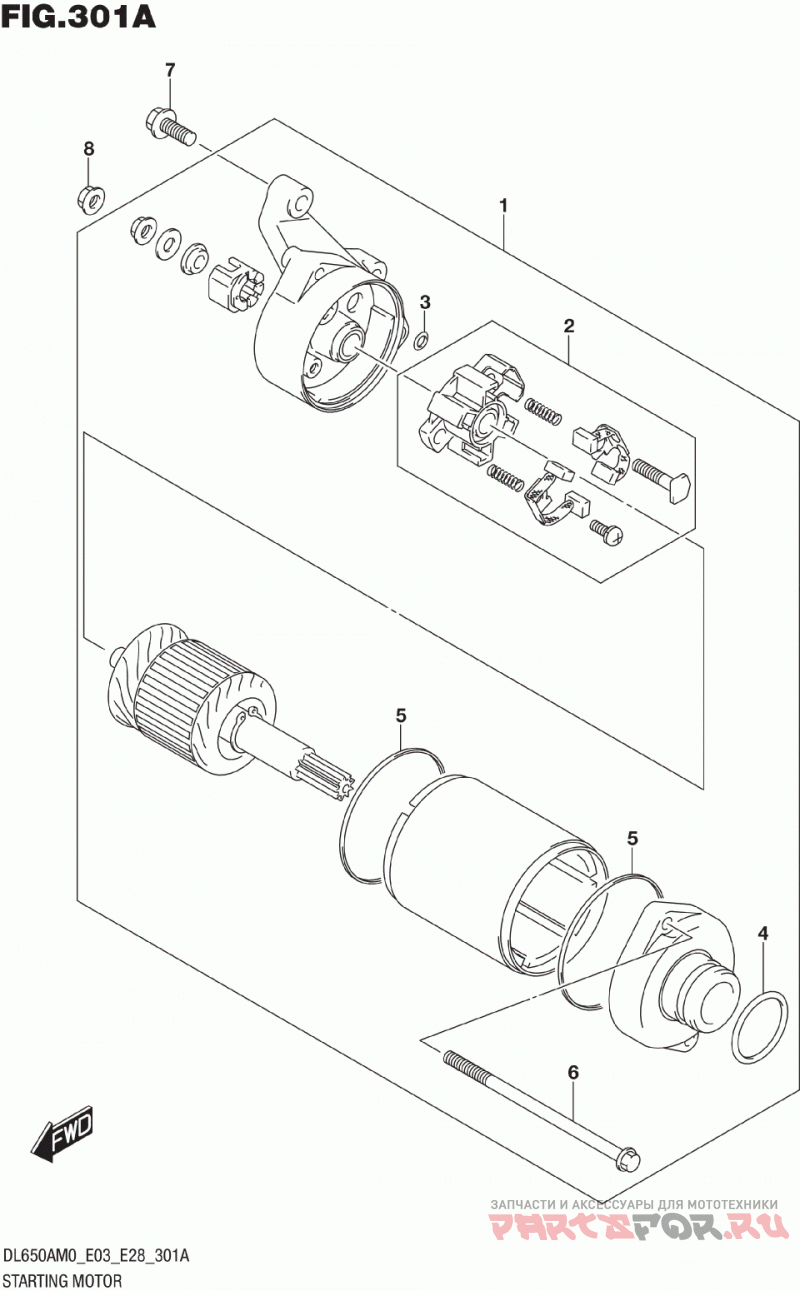 FIG.301A

7

8

1

3

2

5

5

4

6

FWD

ЗАПЧАСТИ И АКСЕССУАРЫ ДЛЯ МОТОТЕХНИКИ
PARTSFOR.RU

DL650AM0_E03_E28_301A
STARTING MOTOR